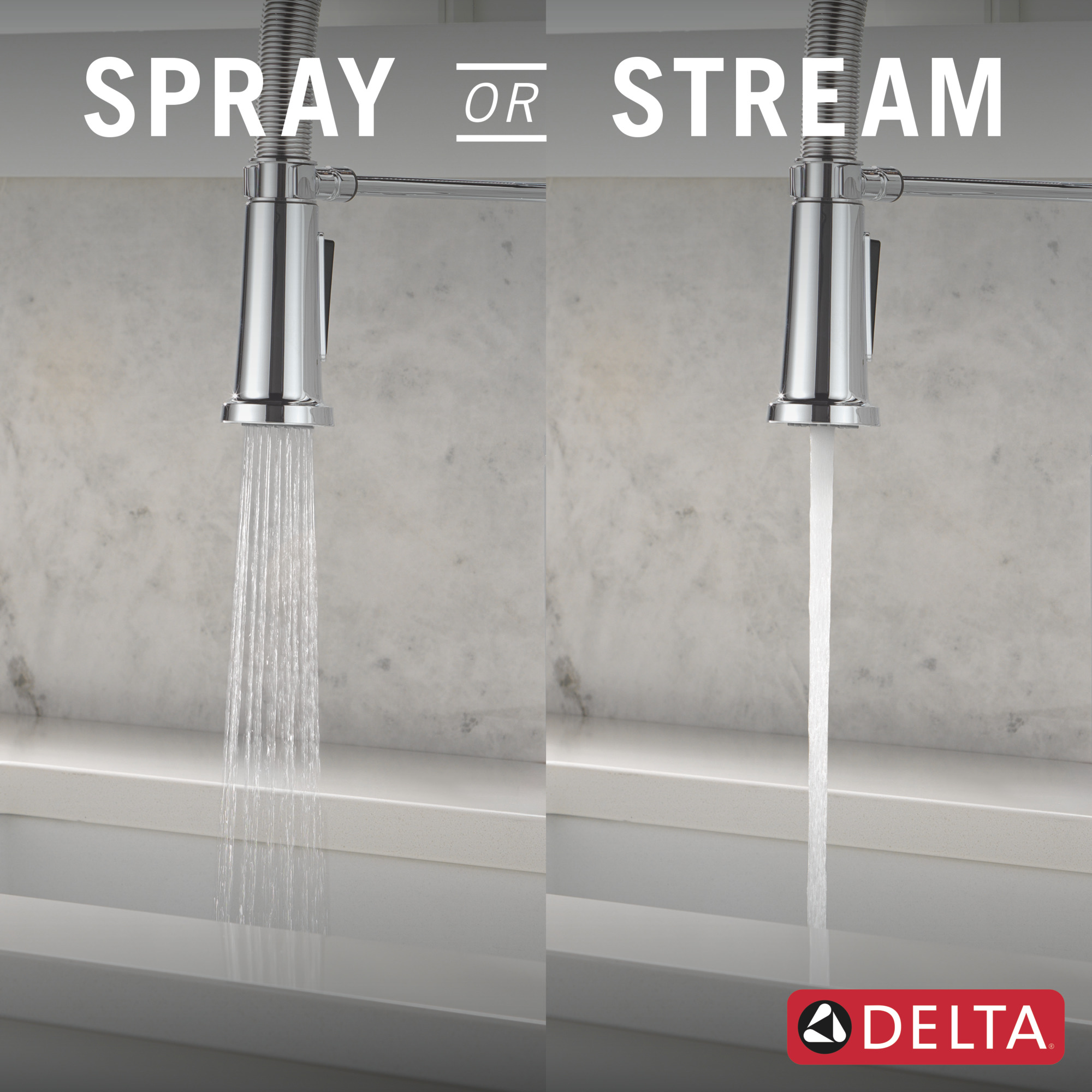 SPRAY OR STREAM

DELTA®