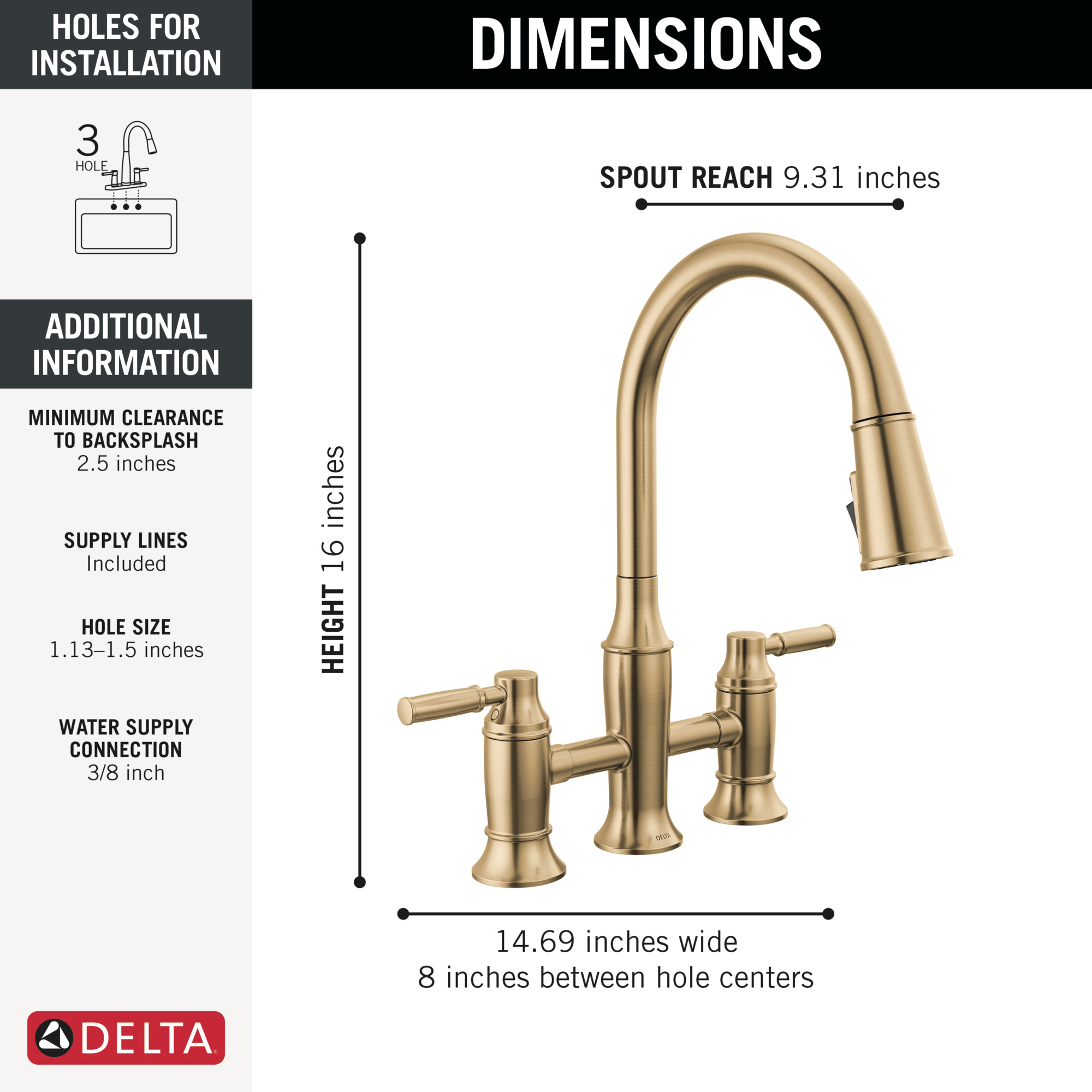 HOLES FOR INSTALLATION

3
HOLE

ADDITIONAL INFORMATION

MINIMUM CLEARANCE TO BACKSPLASH
2.5 inches

SUPPLY LINES
Included

HOLE SIZE
1.13–1.5 inches

WATER SUPPLY CONNECTION
3/8 inch

DELTA

DIMENSIONS

SPOUT REACH 9.31 inches

HEIGHT 16 inches

DELTA

14.69 inches wide
8 inches between hole centers