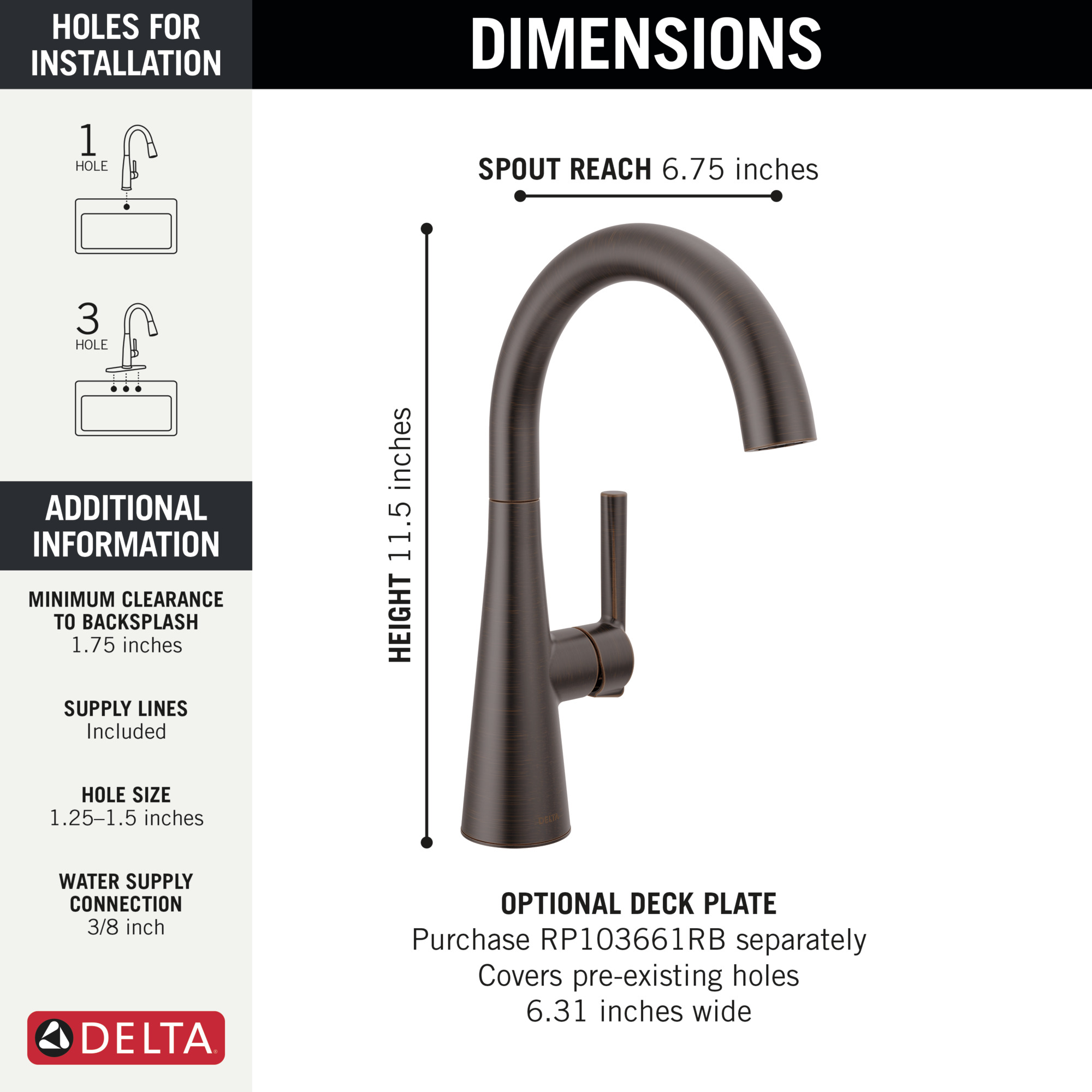 HOLES FOR INSTALLATION

1
HOLE

3
HOLE

ADDITIONAL INFORMATION

MINIMUM CLEARANCE TO BACKSPLASH
1.75 inches

SUPPLY LINES
Included

HOLE SIZE
1.25–1.5 inches

WATER SUPPLY CONNECTION
3/8 inch

DELTA

DIMENSIONS

SPOUT REACH 6.75 inches

HEIGHT 11.5 inches

DELTA

OPTIONAL DECK PLATE
Purchase RP103661RB separately
Covers pre-existing holes
6.31 inches wide