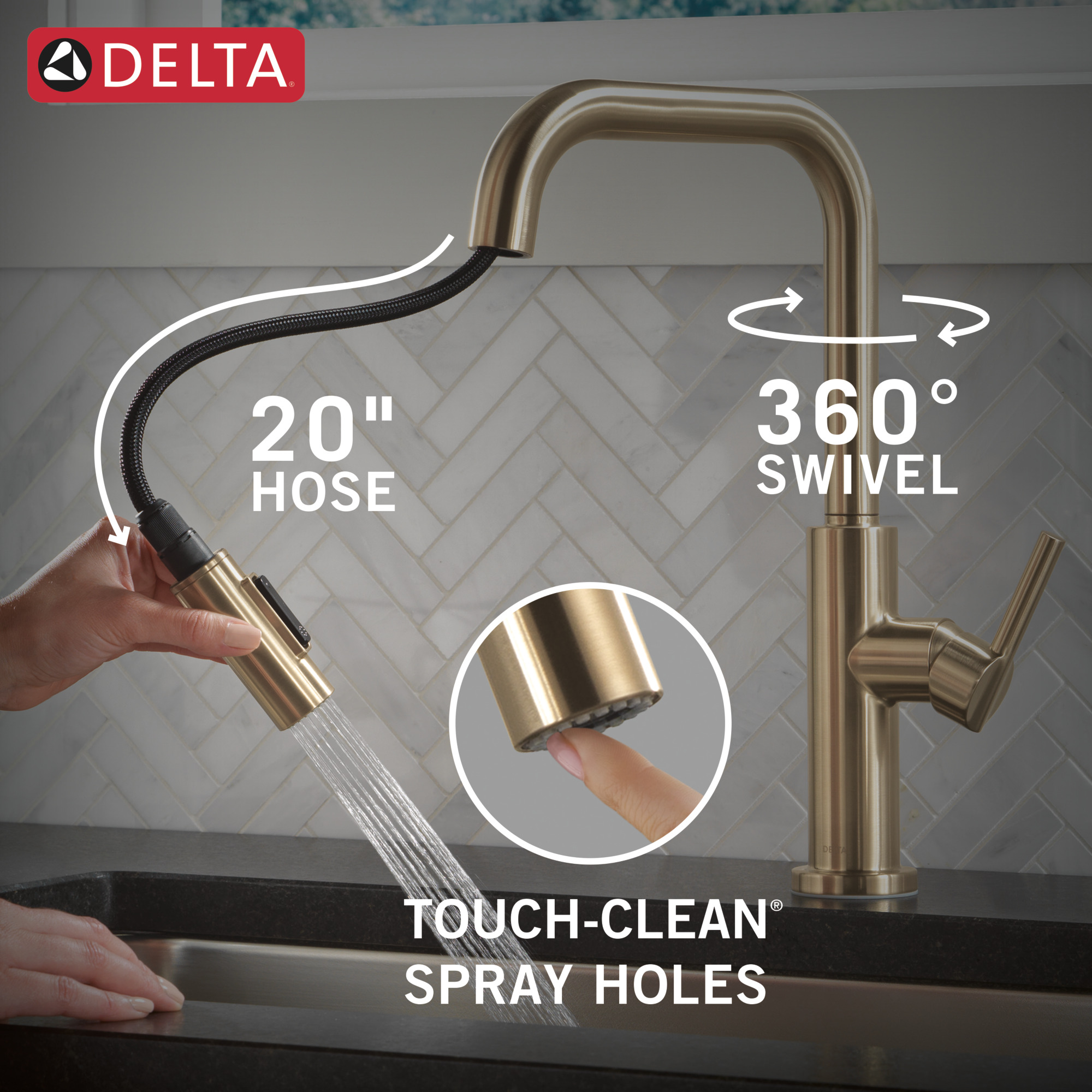 DELTA®

20"
HOSE

360°
SWIVEL

DELTA

TOUCH-CLEAN®
SPRAY HOLES