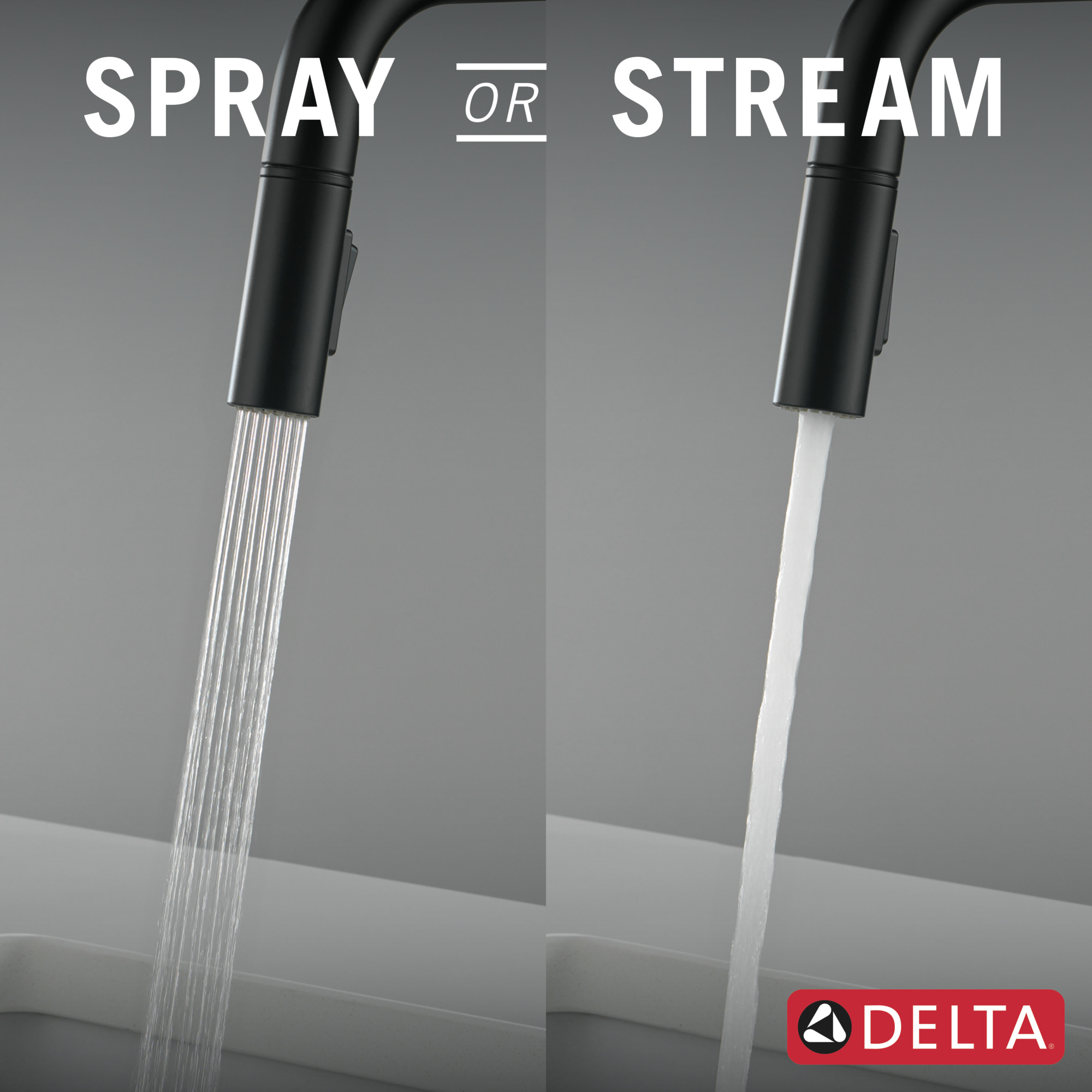 SPRAY OR STREAM

DELTA®