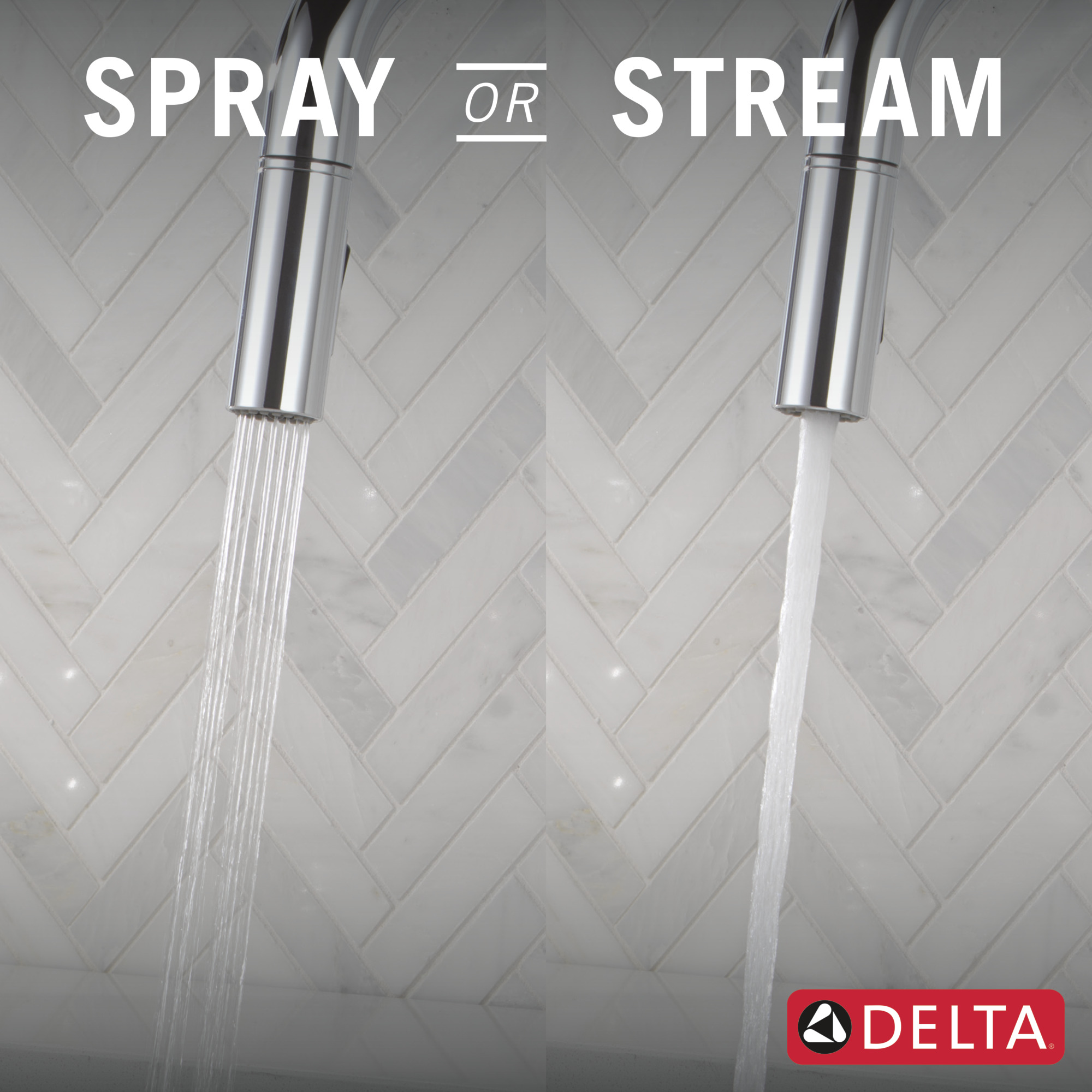 SPRAY OR STREAM

DELTA®