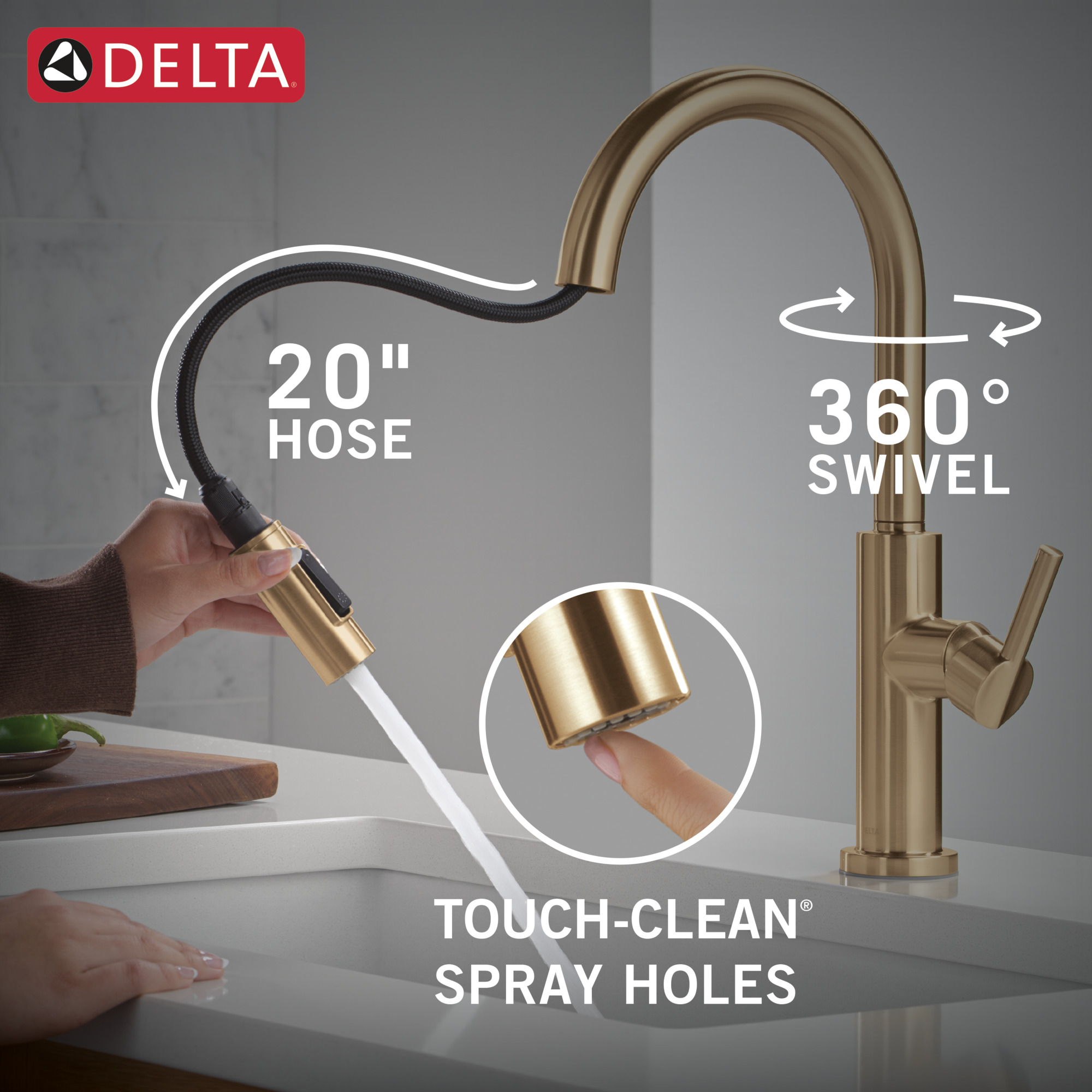 DELTA®

20"
HOSE

360°
SWIVEL

DELTA

TOUCH-CLEAN®
SPRAY HOLES