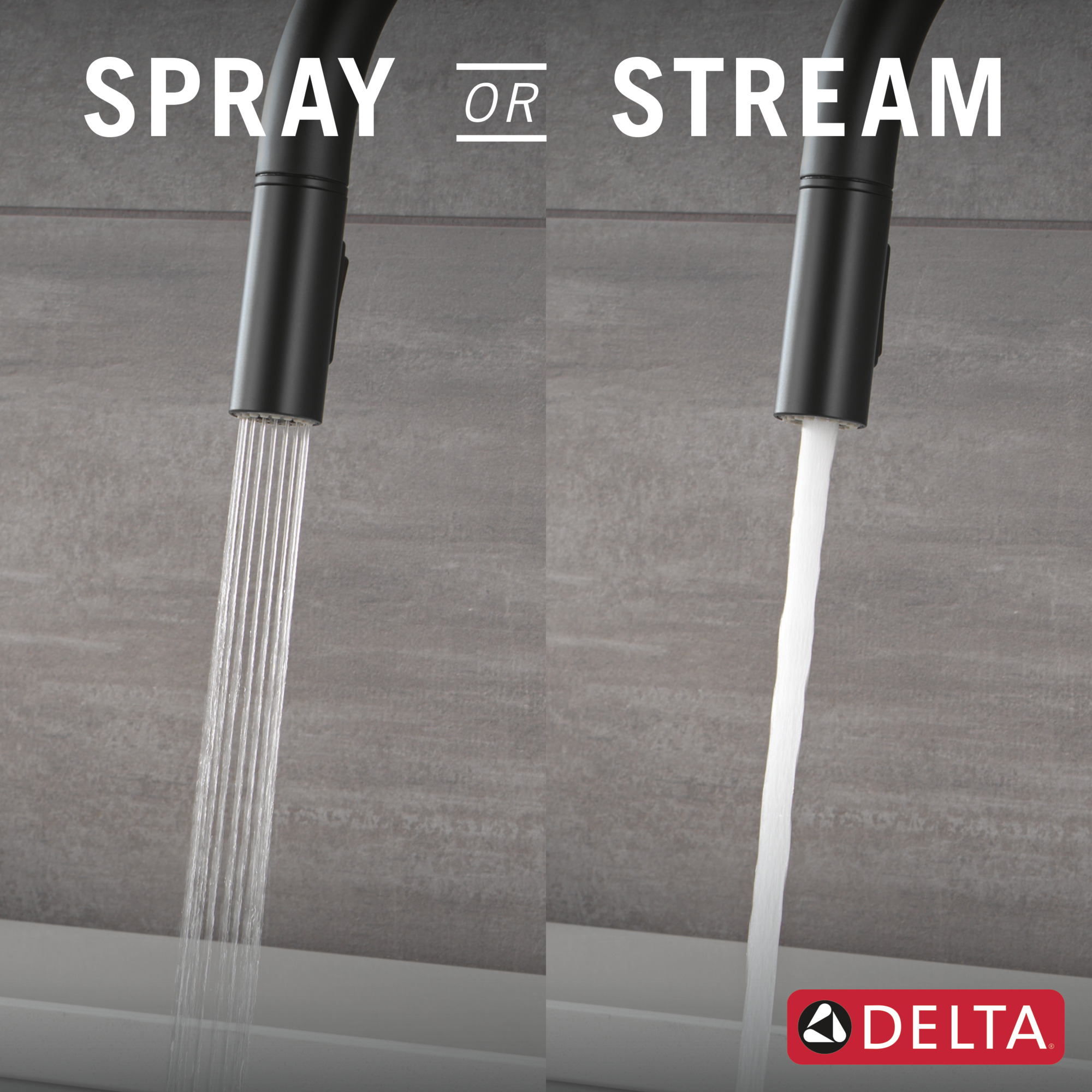 SPRAY OR STREAM

DELTA®