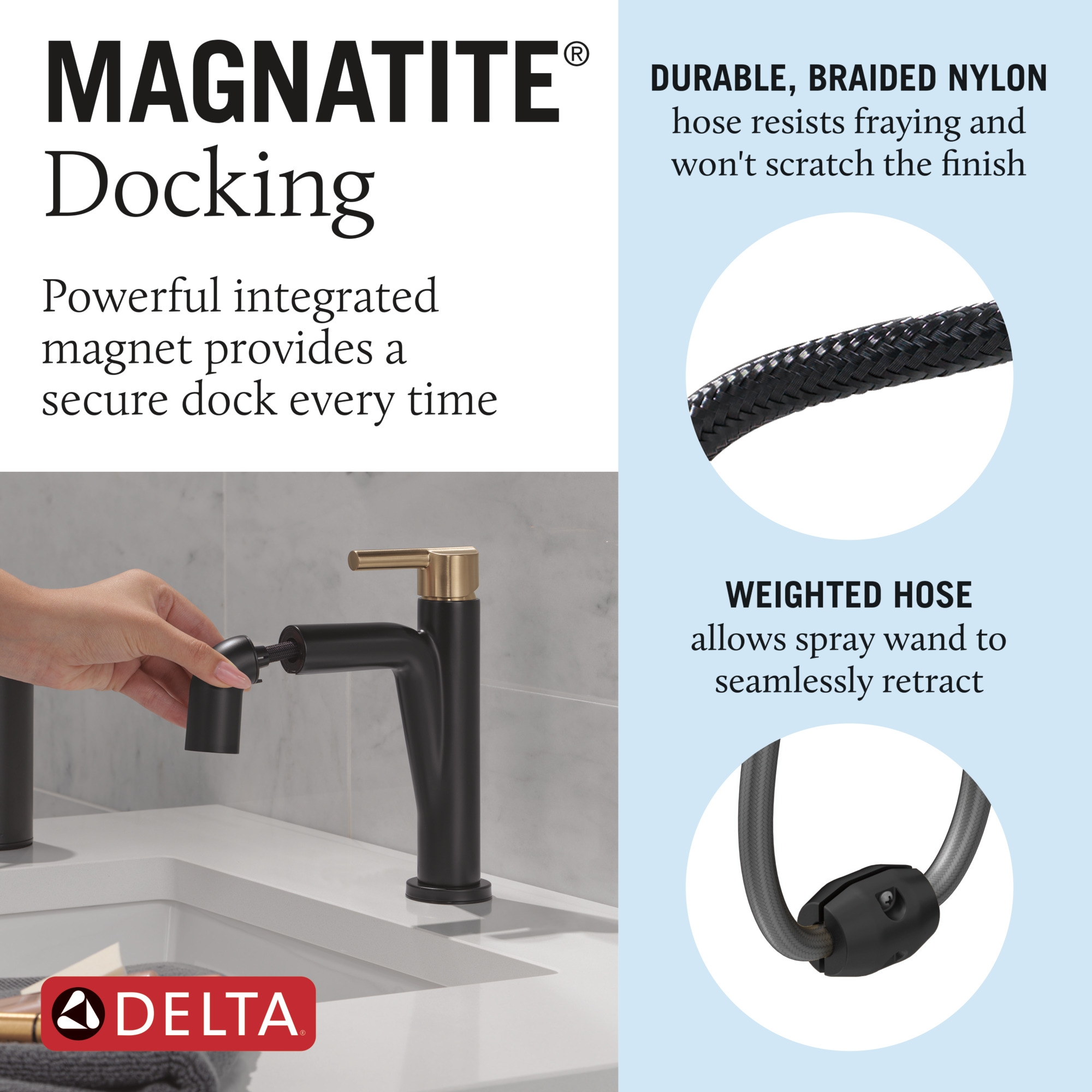 MAGNATITE®
Docking

Powerful integrated magnet provides a secure dock every time

DELTA®

DURABLE, BRAIDED NYLON
hose resists fraying and won't scratch the finish

WEIGHTED HOSE
allows spray wand to seamlessly retract