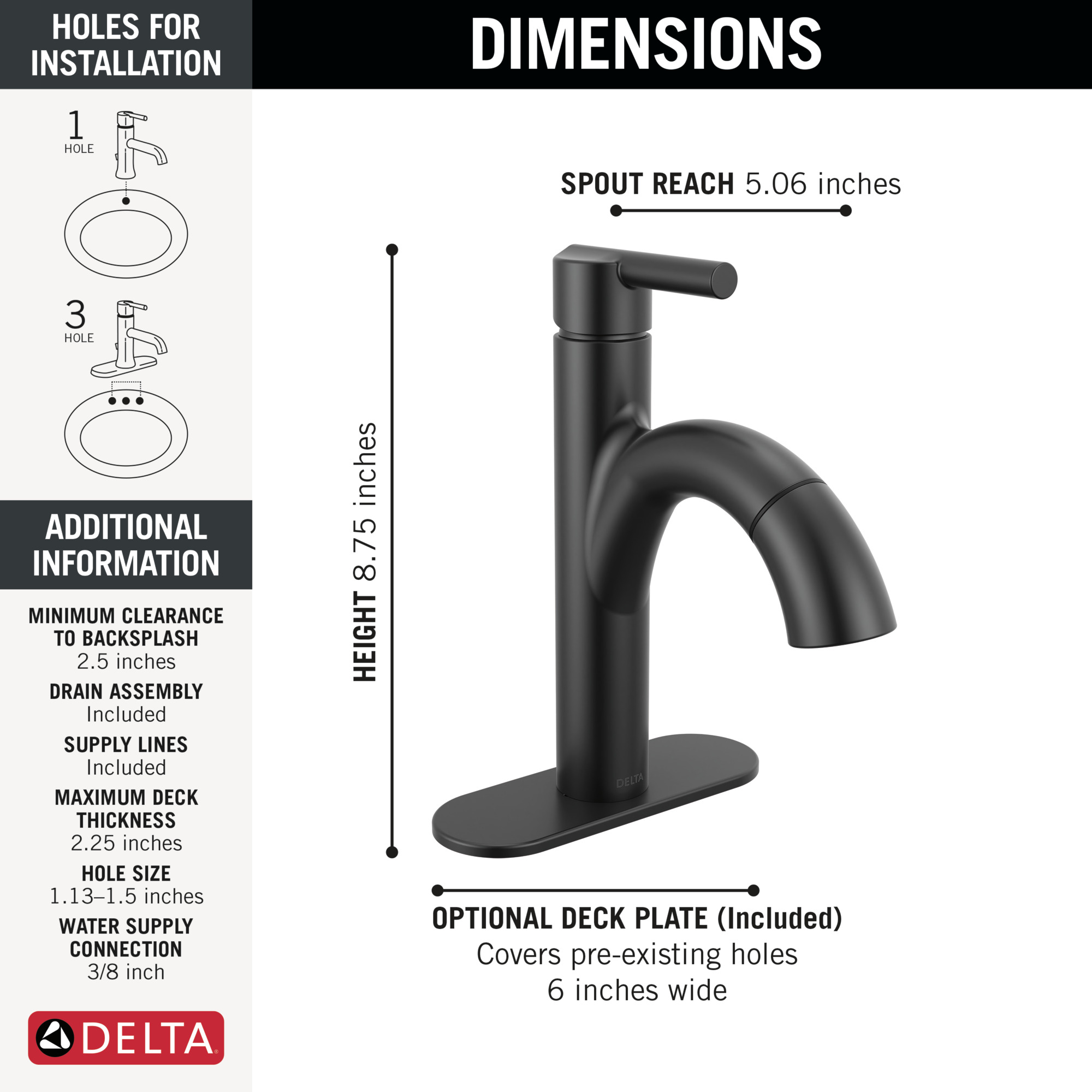 HOLES FOR INSTALLATION

1
HOLE

3
HOLE

ADDITIONAL INFORMATION

MINIMUM CLEARANCE TO BACKSPLASH
2.5 inches

DRAIN ASSEMBLY
Included

SUPPLY LINES
Included

MAXIMUM DECK THICKNESS
2.25 inches

HOLE SIZE
1.13–1.5 inches

WATER SUPPLY CONNECTION
3/8 inch

DELTA

DIMENSIONS

SPOUT REACH 5.06 inches

HEIGHT 8.75 inches

DELTA

OPTIONAL DECK PLATE (Included)
Covers pre-existing holes
6 inches wide