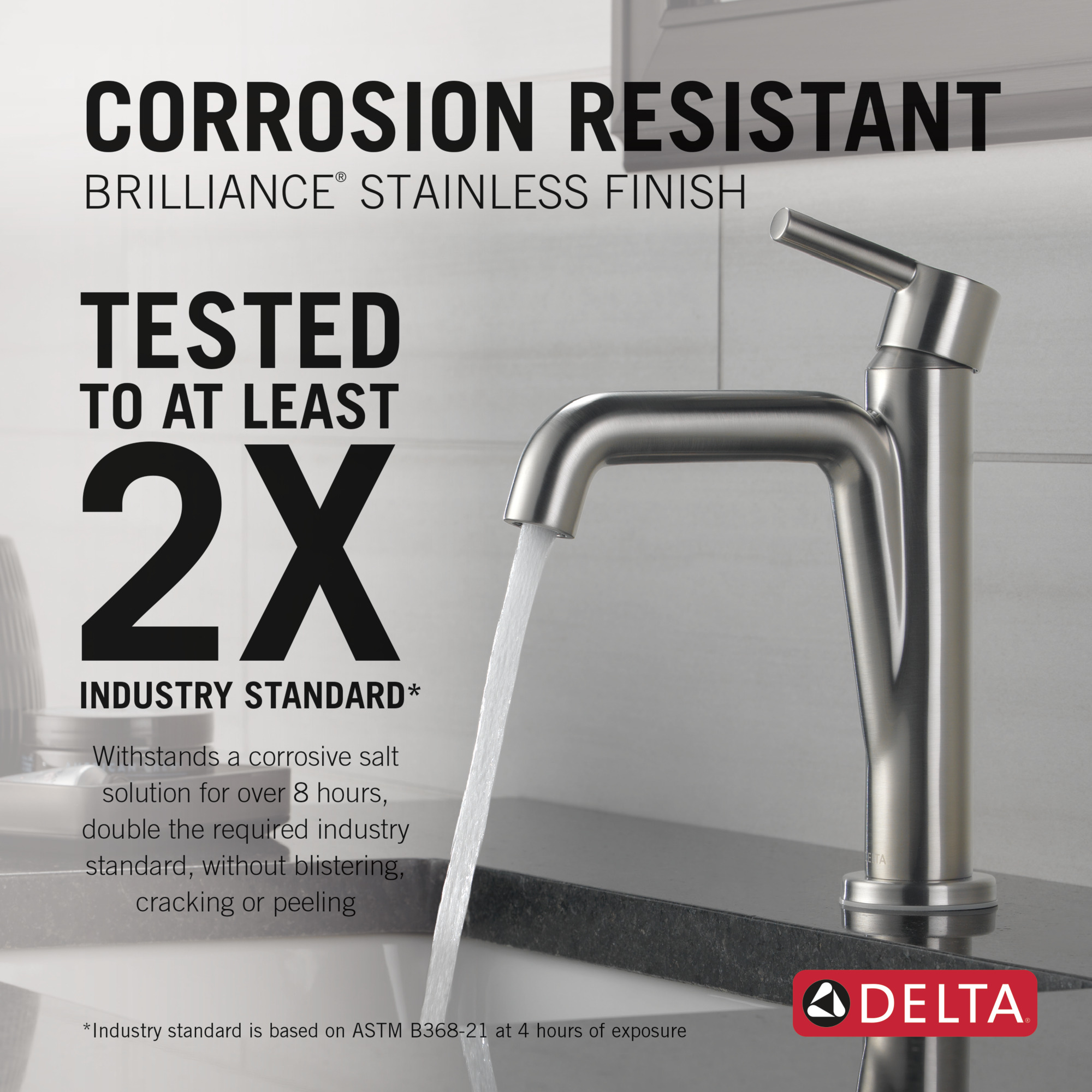 CORROSION RESISTANT
BRILLIANCE® STAINLESS FINISH

TESTED
TO AT LEAST
2X
INDUSTRY STANDARD*

Withstands a corrosive salt solution for over 8 hours, double the required industry standard, without blistering, cracking or peeling

DELTA

*Industry standard is based on ASTM B368-21 at 4 hours of exposure

DELTA®