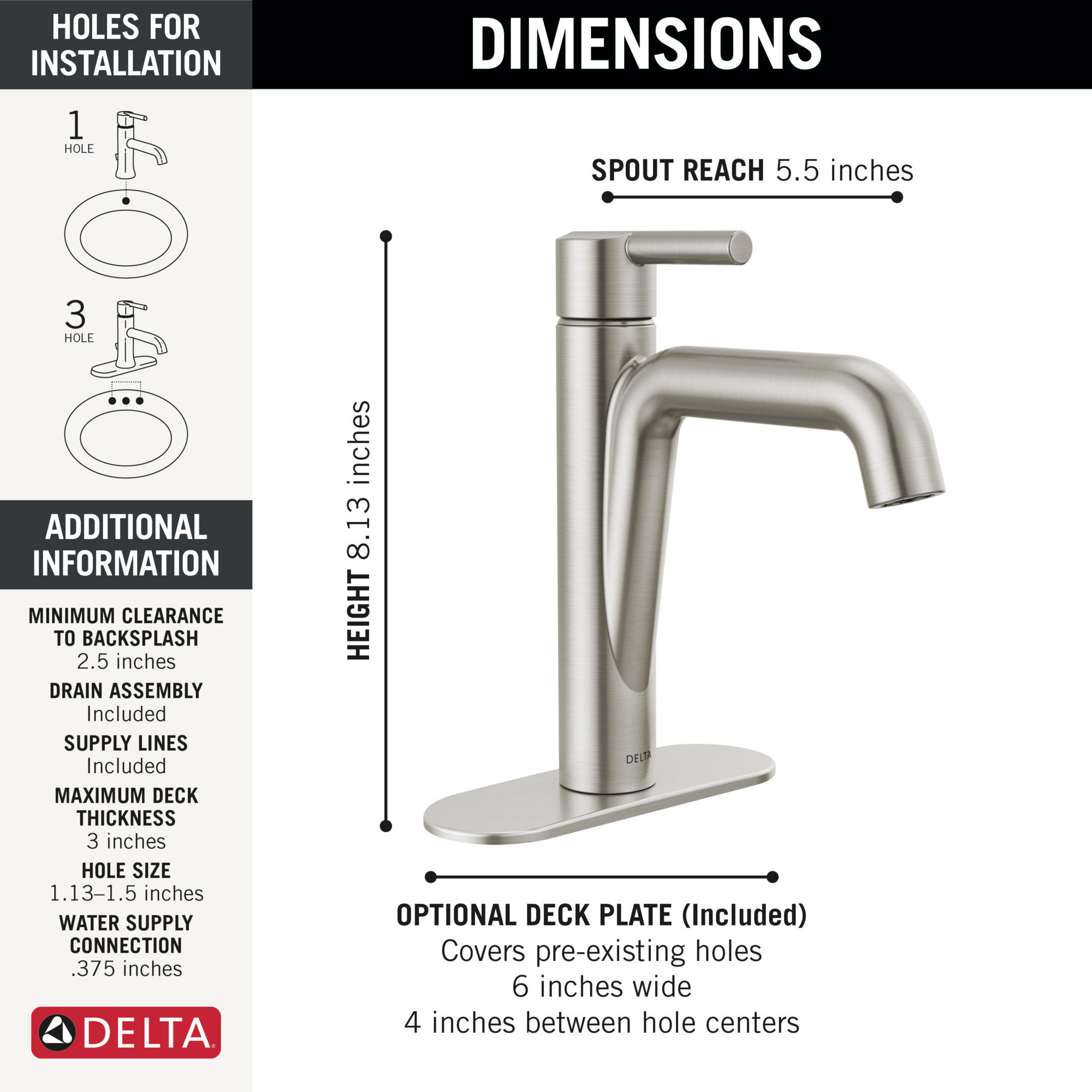 HOLES FOR INSTALLATION

1 HOLE

3 HOLE

ADDITIONAL INFORMATION

MINIMUM CLEARANCE TO BACKSPLASH
2.5 inches

DRAIN ASSEMBLY
Included

SUPPLY LINES
Included

MAXIMUM DECK THICKNESS
3 inches

HOLE SIZE
1.13–1.5 inches

WATER SUPPLY CONNECTION
.375 inches

DELTA

DIMENSIONS

SPOUT REACH 5.5 inches

HEIGHT 8.13 inches

DELTA

OPTIONAL DECK PLATE (Included)
Covers pre-existing holes
6 inches wide
4 inches between hole centers