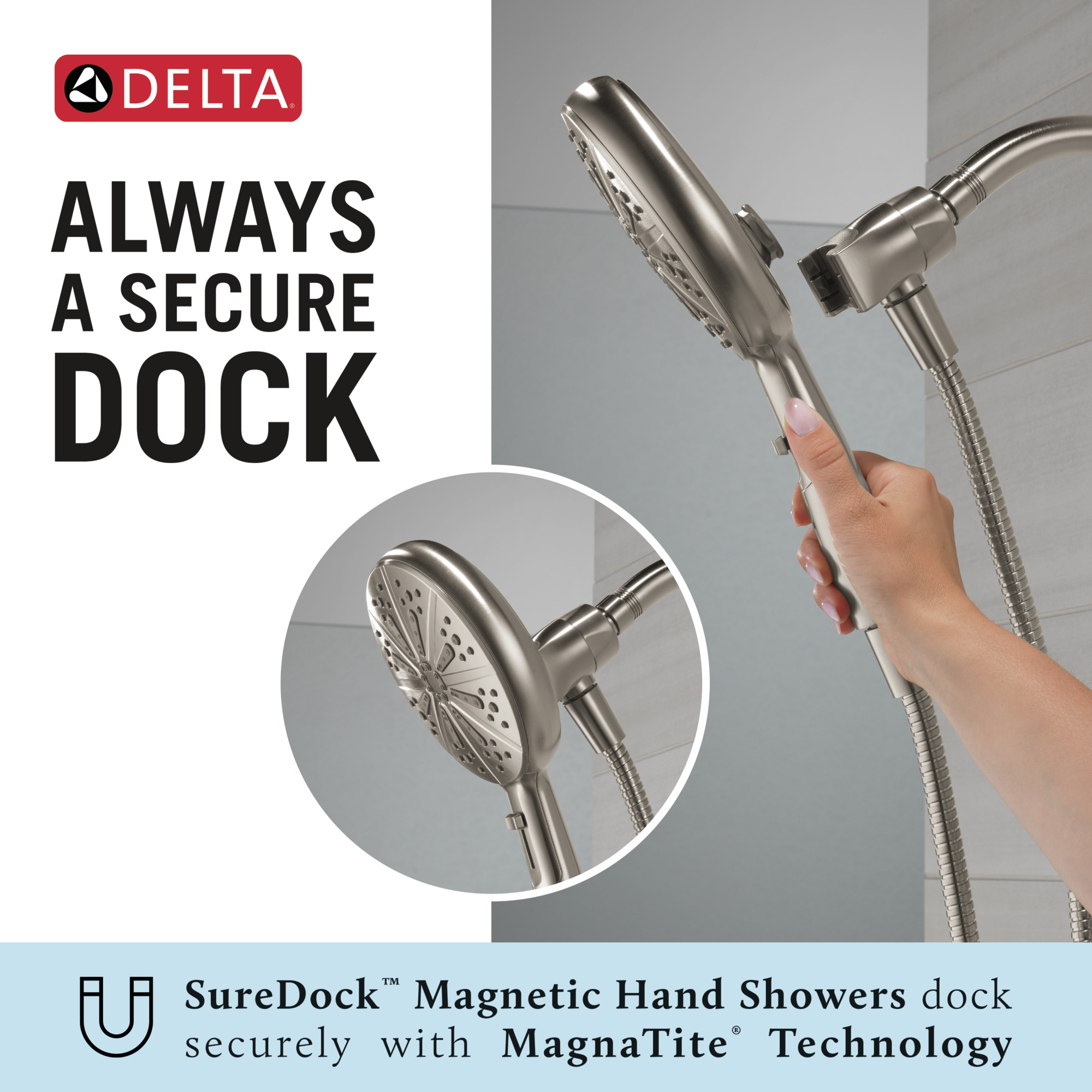 DELTA®

ALWAYS A SECURE DOCK

SureDock™ Magnetic Hand Showers dock securely with MagnaTite® Technology