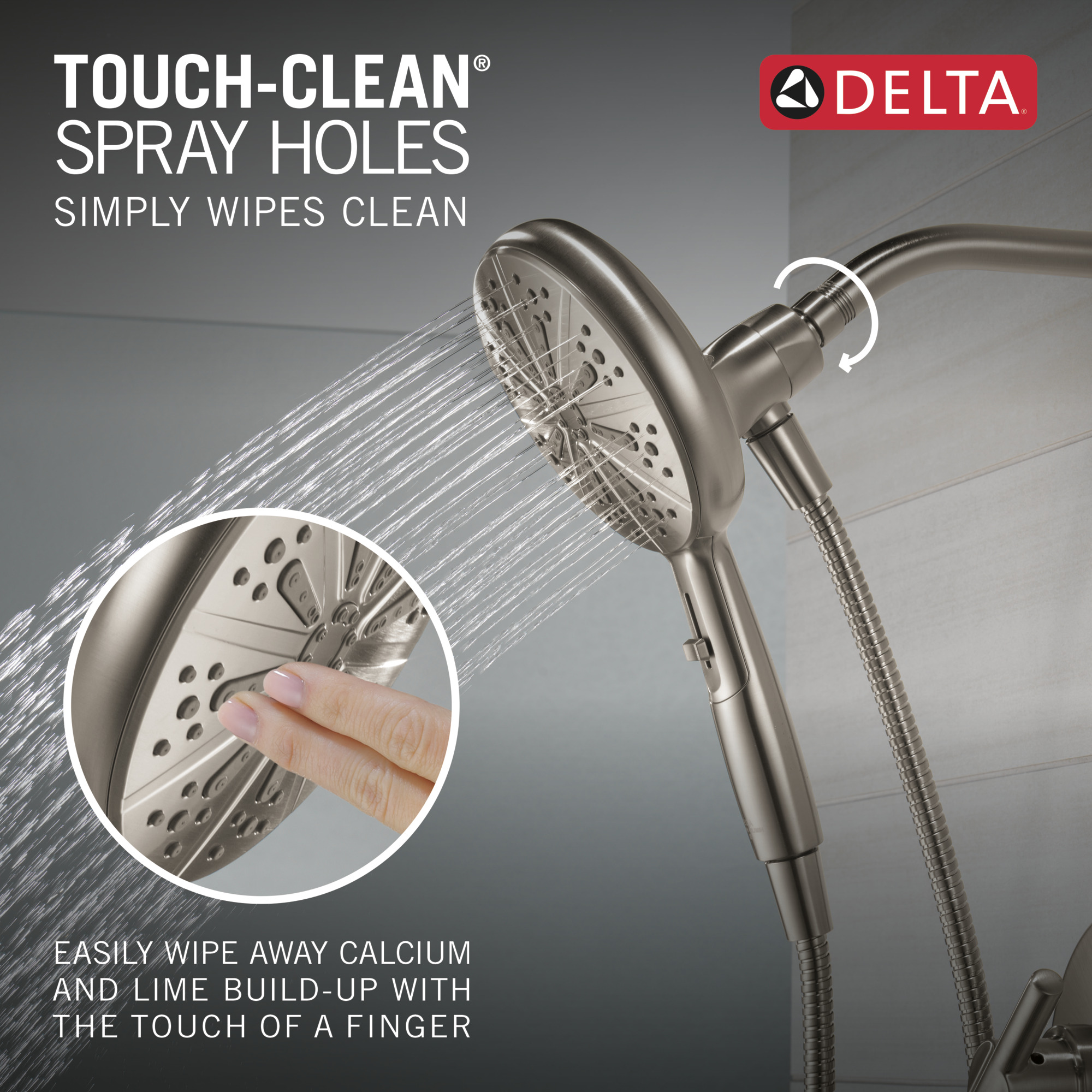 TOUCH-CLEAN®
SPRAY HOLES
SIMPLY WIPES CLEAN

DELTA®

EASILY WIPE AWAY CALCIUM AND LIME BUILD-UP WITH THE TOUCH OF A FINGER