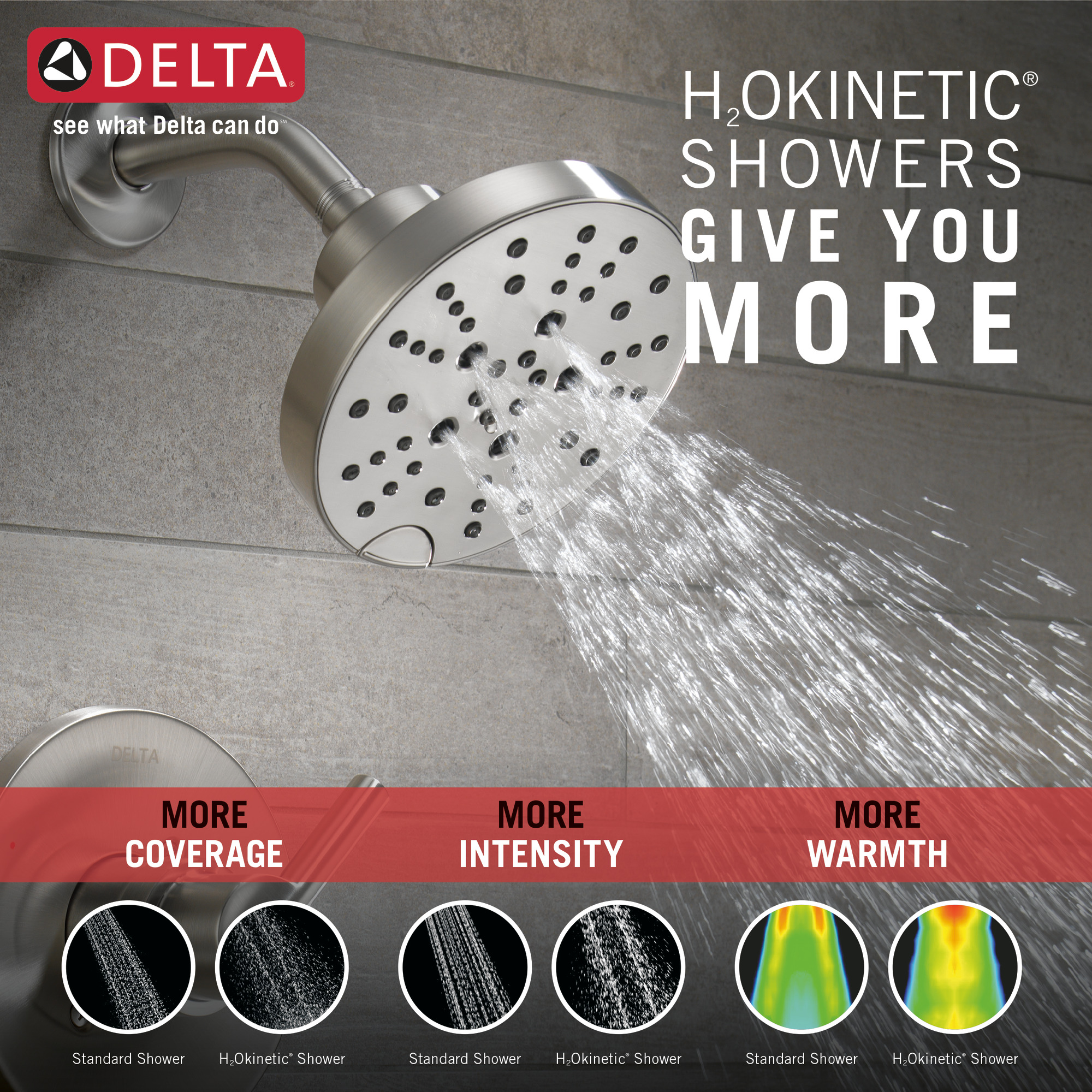 DELTA®
see what Delta can do℠

$H_2$OKINETIC®
SHOWERS
GIVE YOU
MORE

DELTA

MORE
COVERAGE

MORE
INTENSITY

MORE
WARMTH

Standard Shower

$H_2$Okinetic® Shower

Standard Shower

$H_2$Okinetic® Shower

Standard Shower

$H_2$Okinetic® Shower