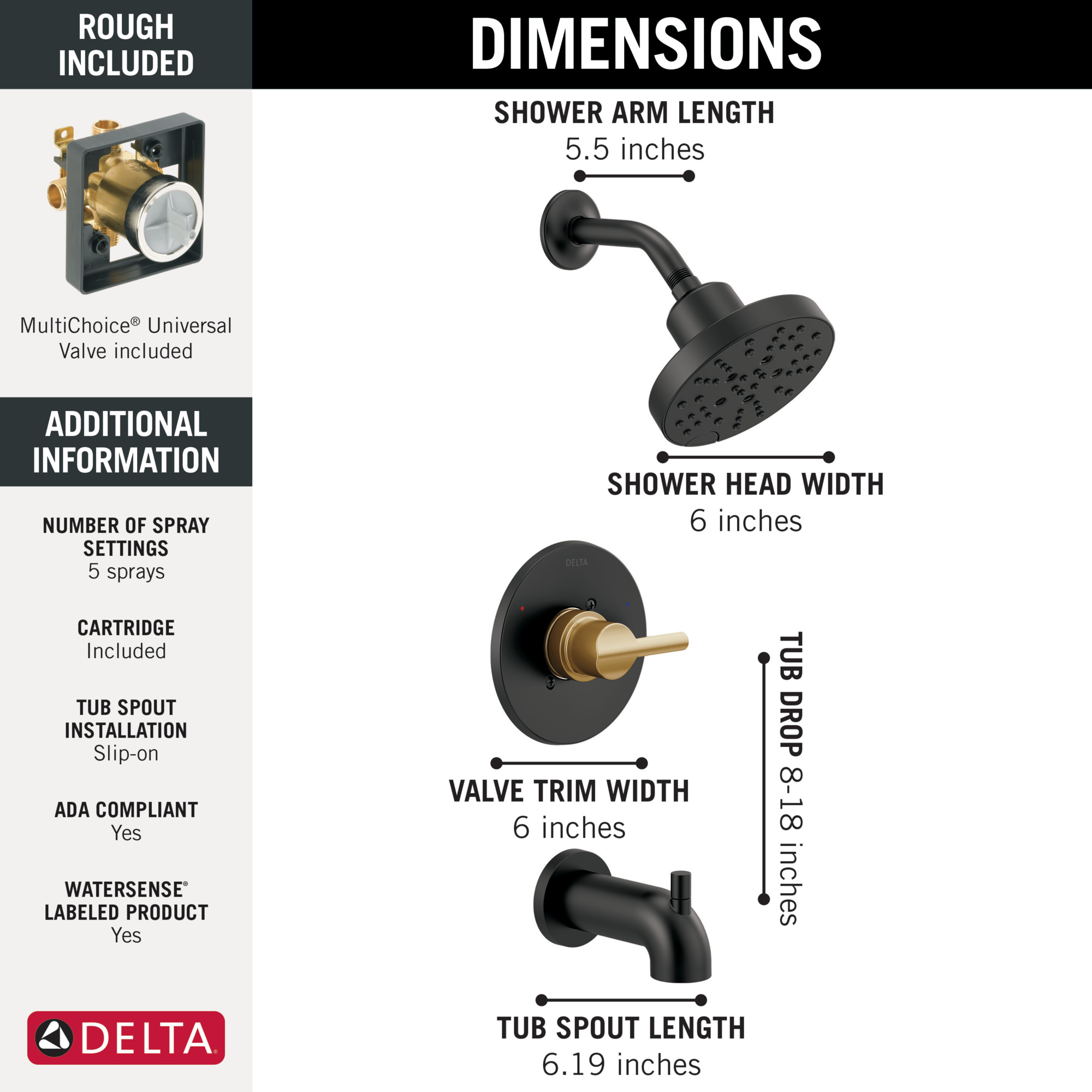 ROUGH INCLUDED

MultiChoice® Universal Valve included

ADDITIONAL INFORMATION

NUMBER OF SPRAY SETTINGS
5 sprays

CARTRIDGE
Included

TUB SPOUT INSTALLATION
Slip-on

ADA COMPLIANT
Yes

WATERSENSE® LABELED PRODUCT
Yes

DELTA®

DIMENSIONS

SHOWER ARM LENGTH
5.5 inches

SHOWER HEAD WIDTH
6 inches

DELTA

VALVE TRIM WIDTH
6 inches

TUB DROP 8-18 inches

TUB SPOUT LENGTH
6.19 inches