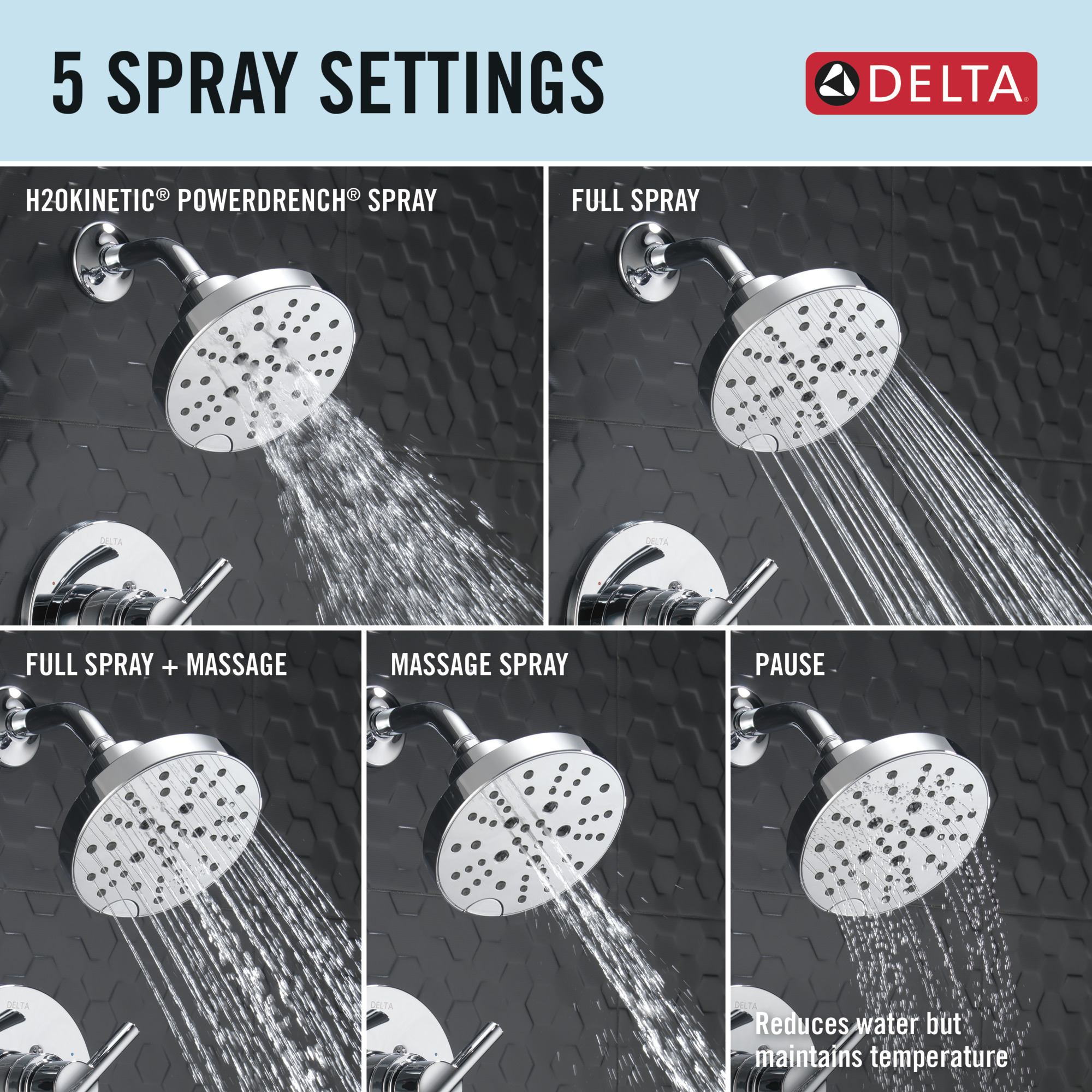 5 SPRAY SETTINGS

DELTA®

H2OKINETIC® POWERDRENCH® SPRAY

DELTA

FULL SPRAY

DELTA

FULL SPRAY + MASSAGE

DELTA

MASSAGE SPRAY

DELTA

PAUSE

DELTA

Reduces water but maintains temperature