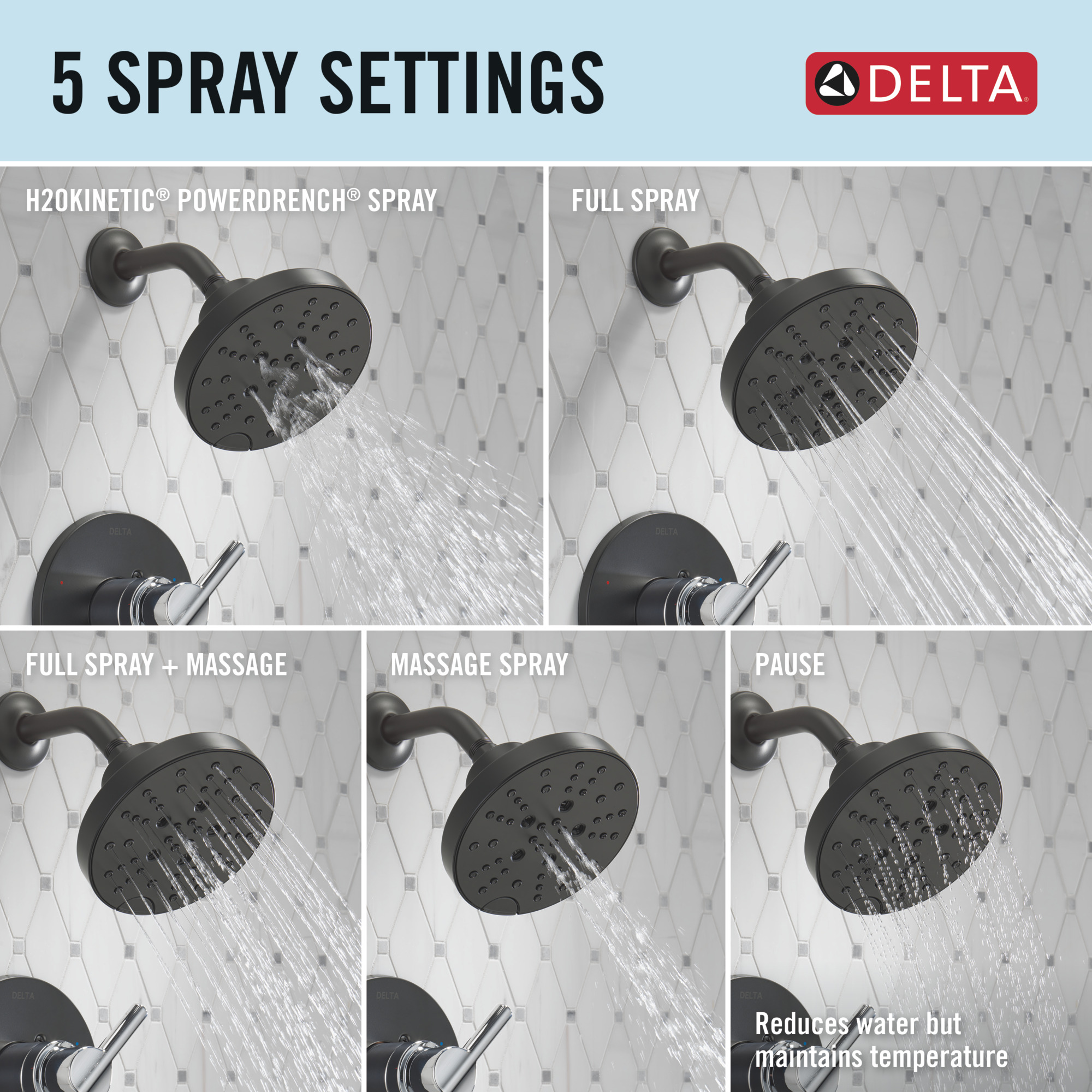 5 SPRAY SETTINGS

DELTA®

H2OKINETIC® POWERDRENCH® SPRAY

DELTA

FULL SPRAY

DELTA

FULL SPRAY + MASSAGE

DELTA

MASSAGE SPRAY

DELTA

PAUSE

DELTA

Reduces water but maintains temperature