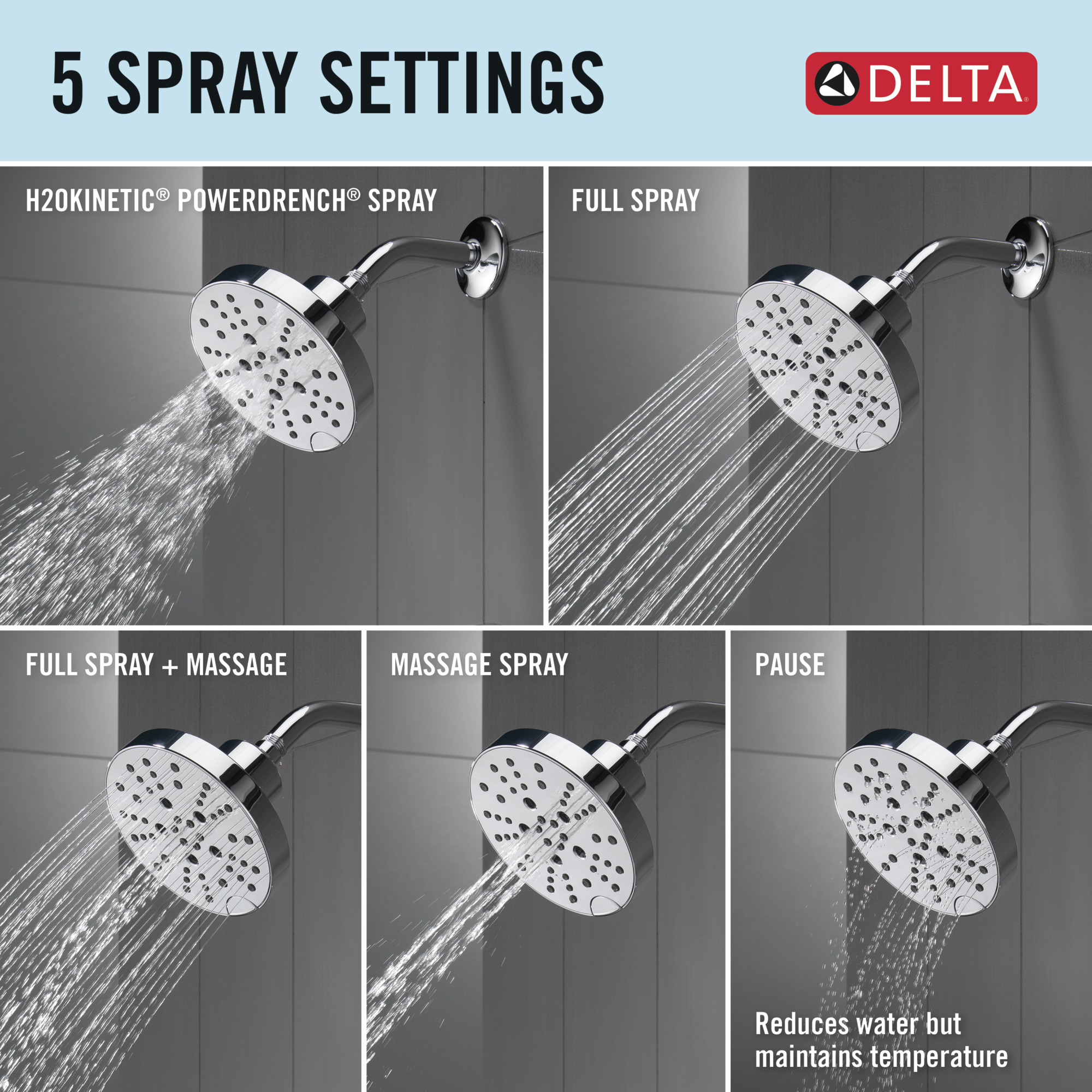 5 SPRAY SETTINGS

DELTA®

H2OKINETIC® POWERDRENCH® SPRAY

FULL SPRAY

FULL SPRAY + MASSAGE

MASSAGE SPRAY

PAUSE

Reduces water but maintains temperature