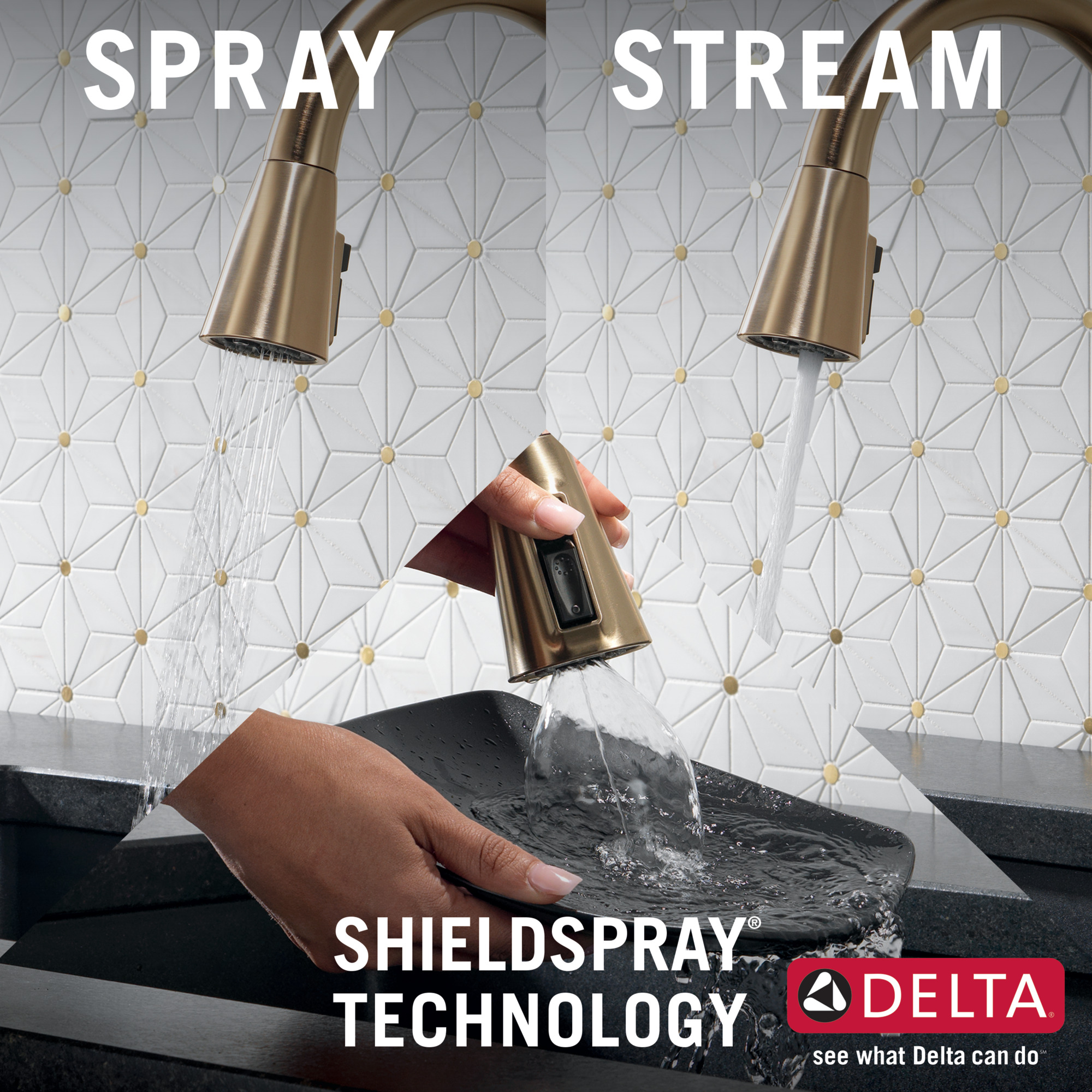 SPRAY

STREAM

SHIELDSPRAY®
TECHNOLOGY

DELTA®

see what Delta can do℠