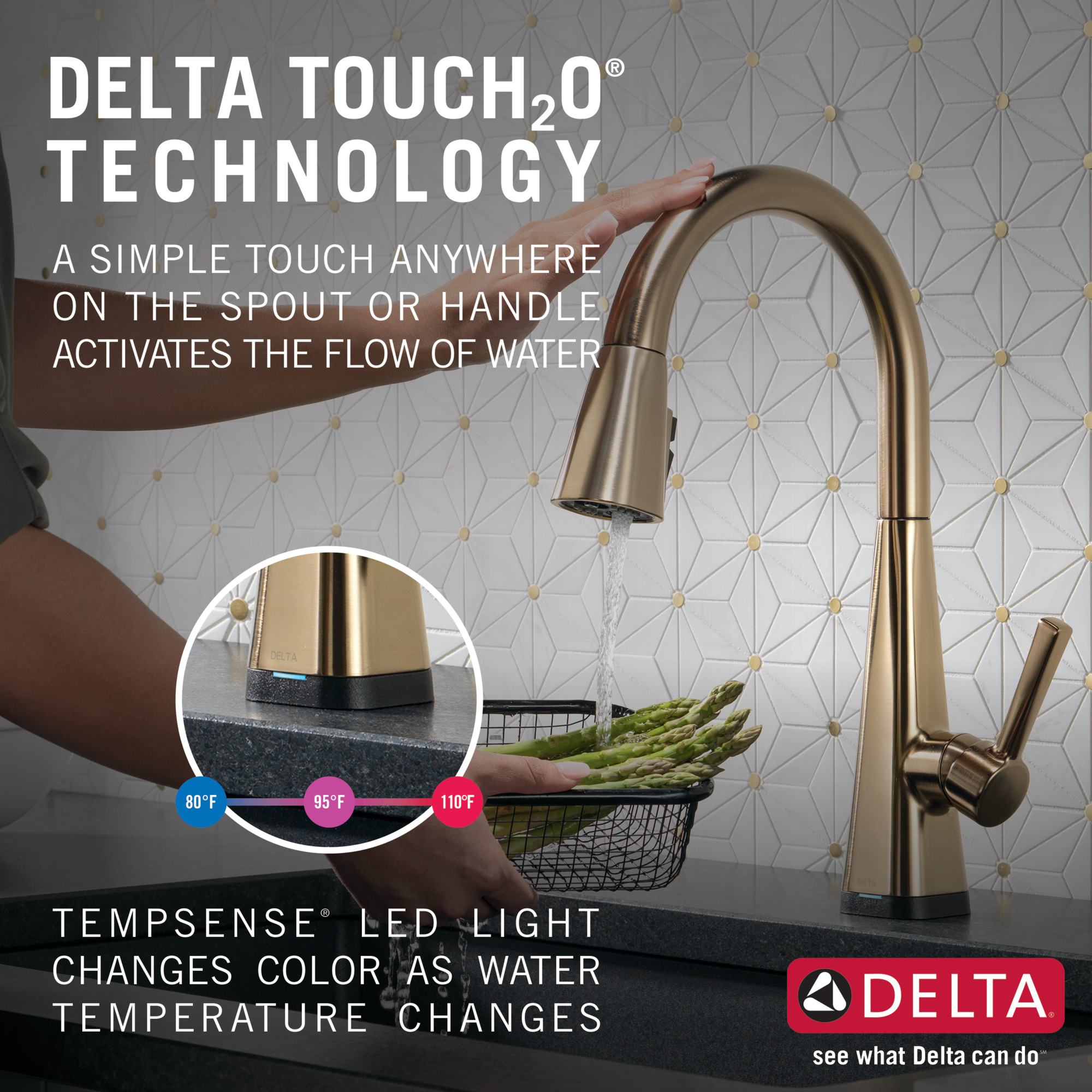 DELTA TOUCH$_2$O®
TECHNOLOGY

A SIMPLE TOUCH ANYWHERE ON THE SPOUT OR HANDLE ACTIVATES THE FLOW OF WATER

DELTA

80°F

95°F

110°F

TEMPSENSE® LED LIGHT CHANGES COLOR AS WATER TEMPERATURE CHANGES

DELTA®

see what Delta can do℠