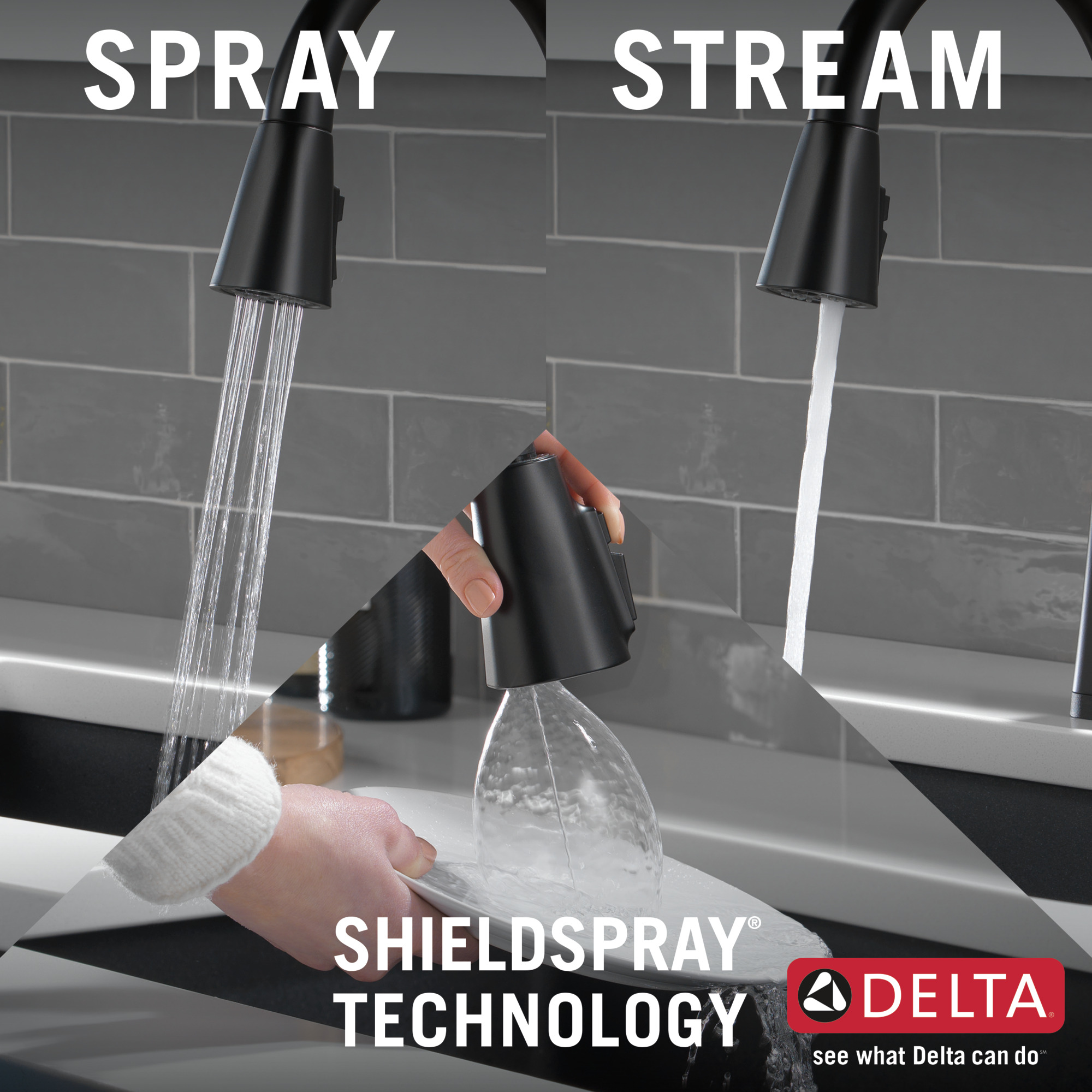 SPRAY

STREAM

SHIELDSPRAY®
TECHNOLOGY

DELTA®

see what Delta can do℠