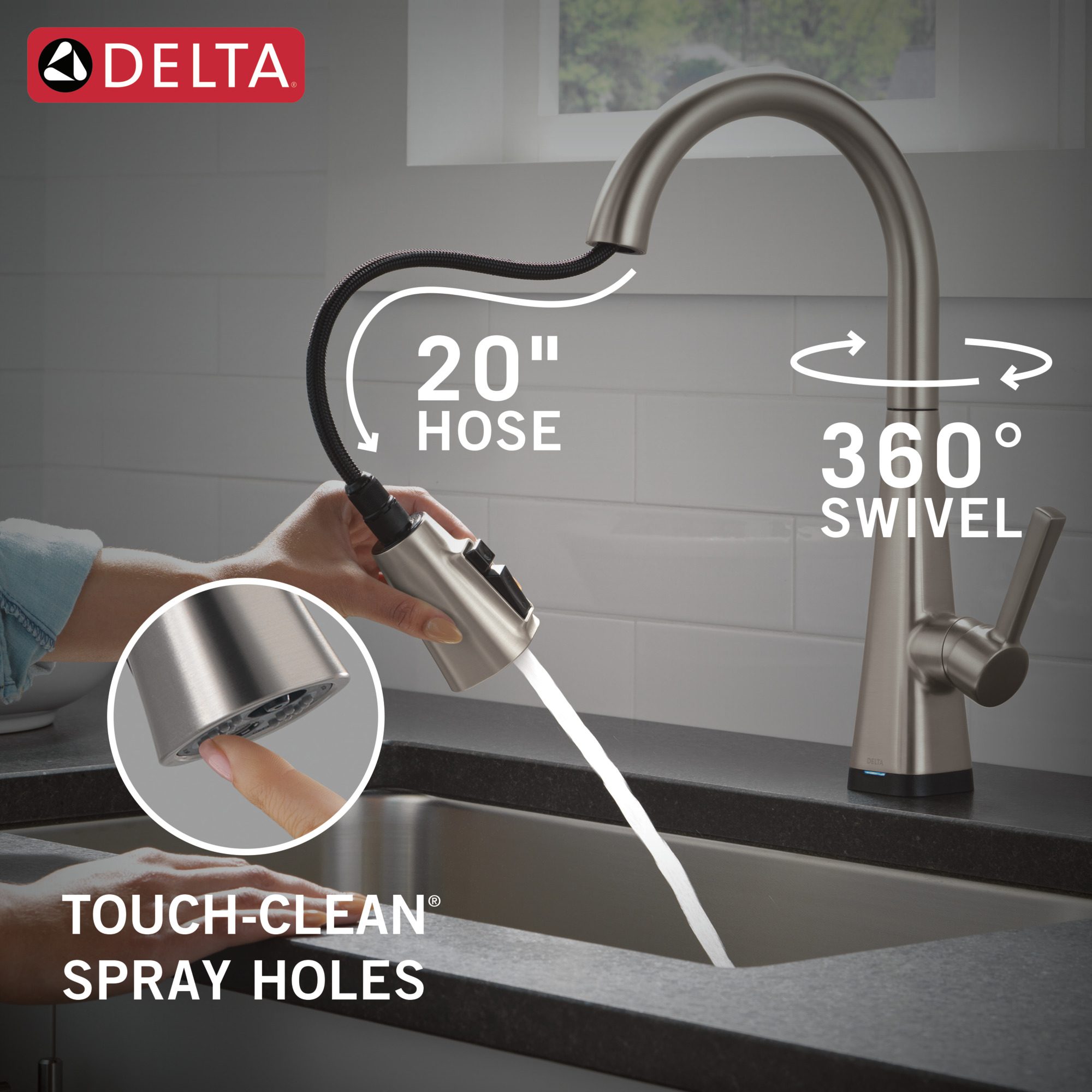 DELTA®

20"
HOSE

360°
SWIVEL

DELTA

TOUCH-CLEAN®
SPRAY HOLES