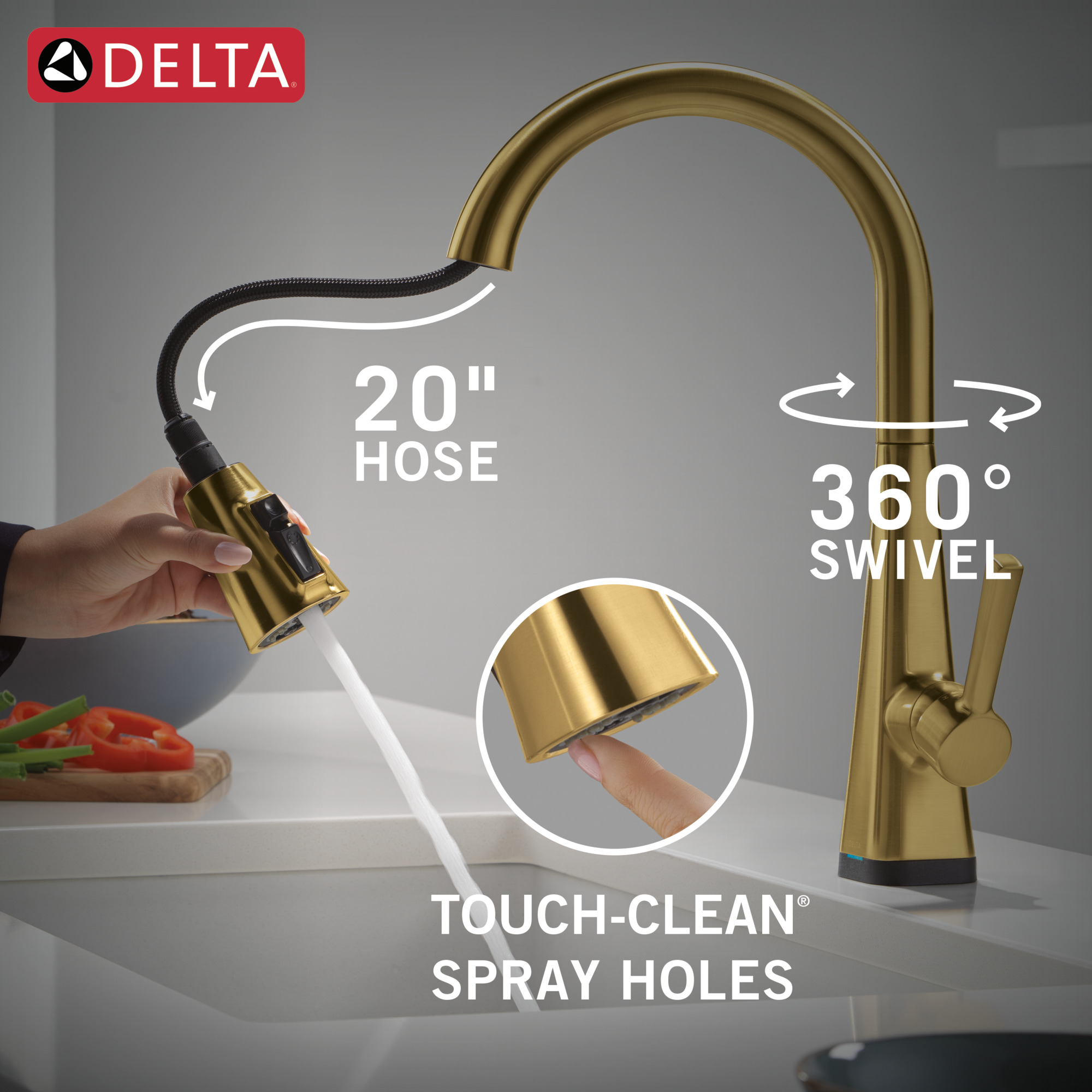 DELTA®

20"
HOSE

360°
SWIVEL

TOUCH-CLEAN®
SPRAY HOLES