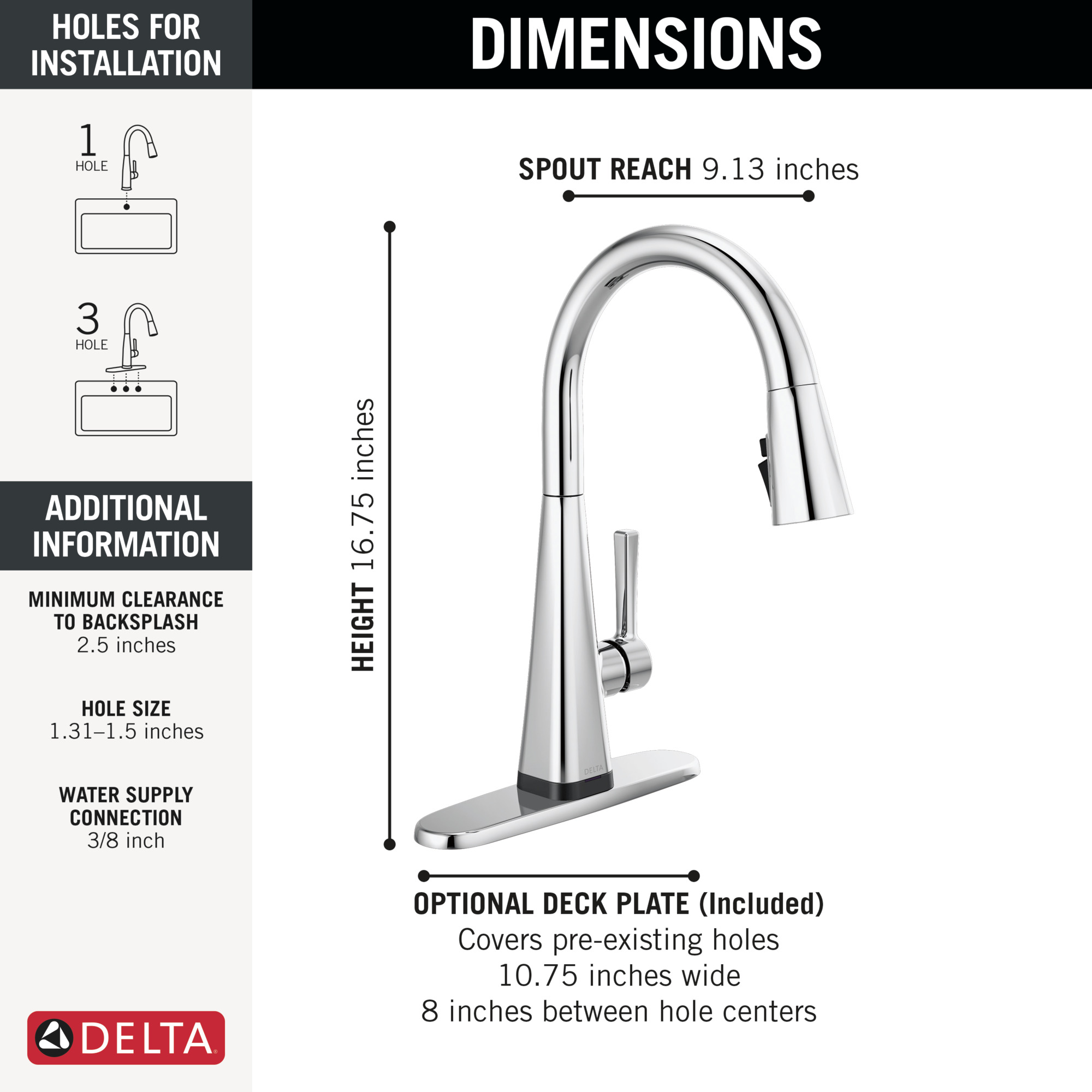 HOLES FOR INSTALLATION

1 HOLE

3 HOLE

ADDITIONAL INFORMATION

MINIMUM CLEARANCE TO BACKSPLASH
2.5 inches

HOLE SIZE
1.31–1.5 inches

WATER SUPPLY CONNECTION
3/8 inch

DELTA

DIMENSIONS

SPOUT REACH 9.13 inches

HEIGHT 16.75 inches

DELTA

OPTIONAL DECK PLATE (Included)
Covers pre-existing holes
10.75 inches wide
8 inches between hole centers