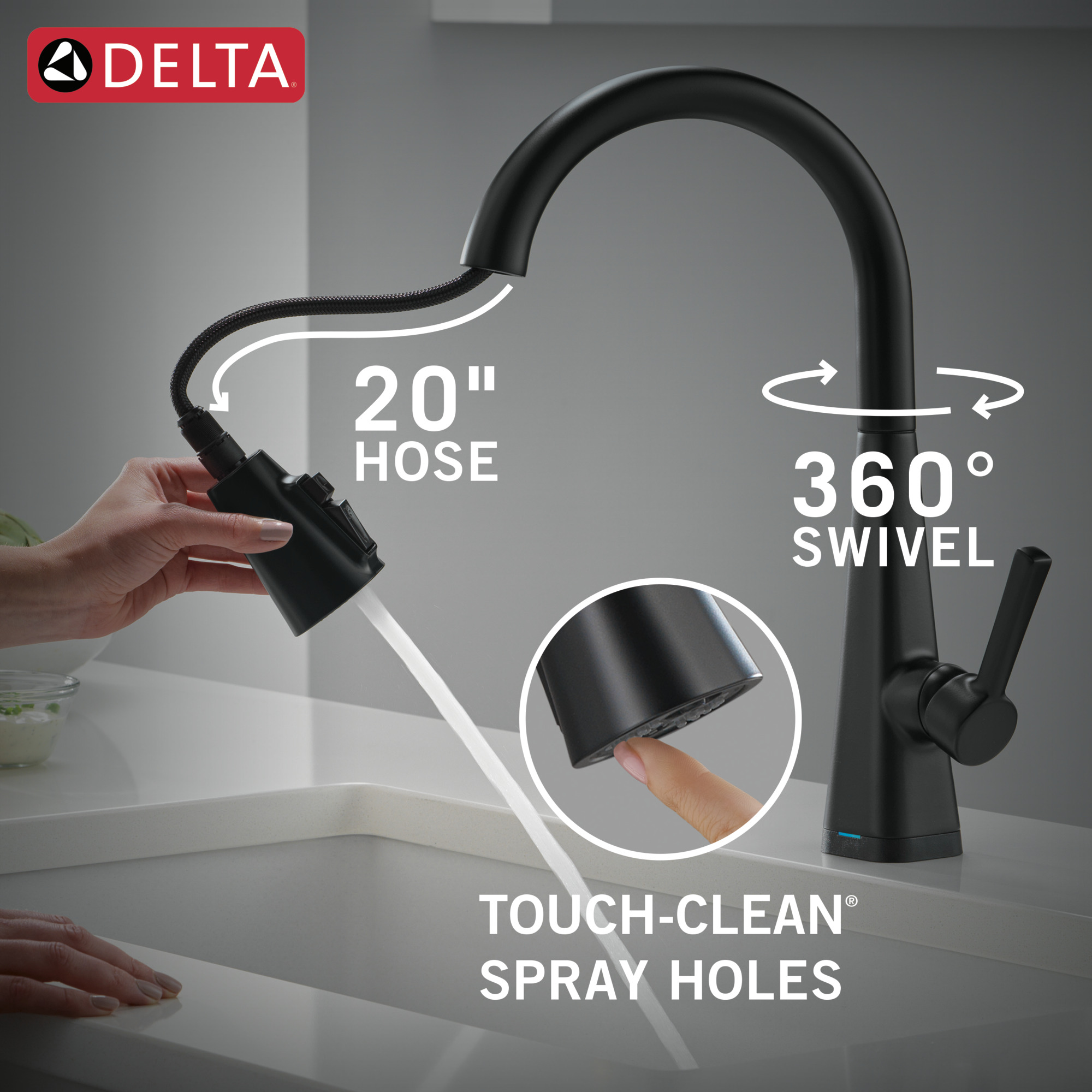 DELTA®

20"
HOSE

360°
SWIVEL

TOUCH-CLEAN®
SPRAY HOLES