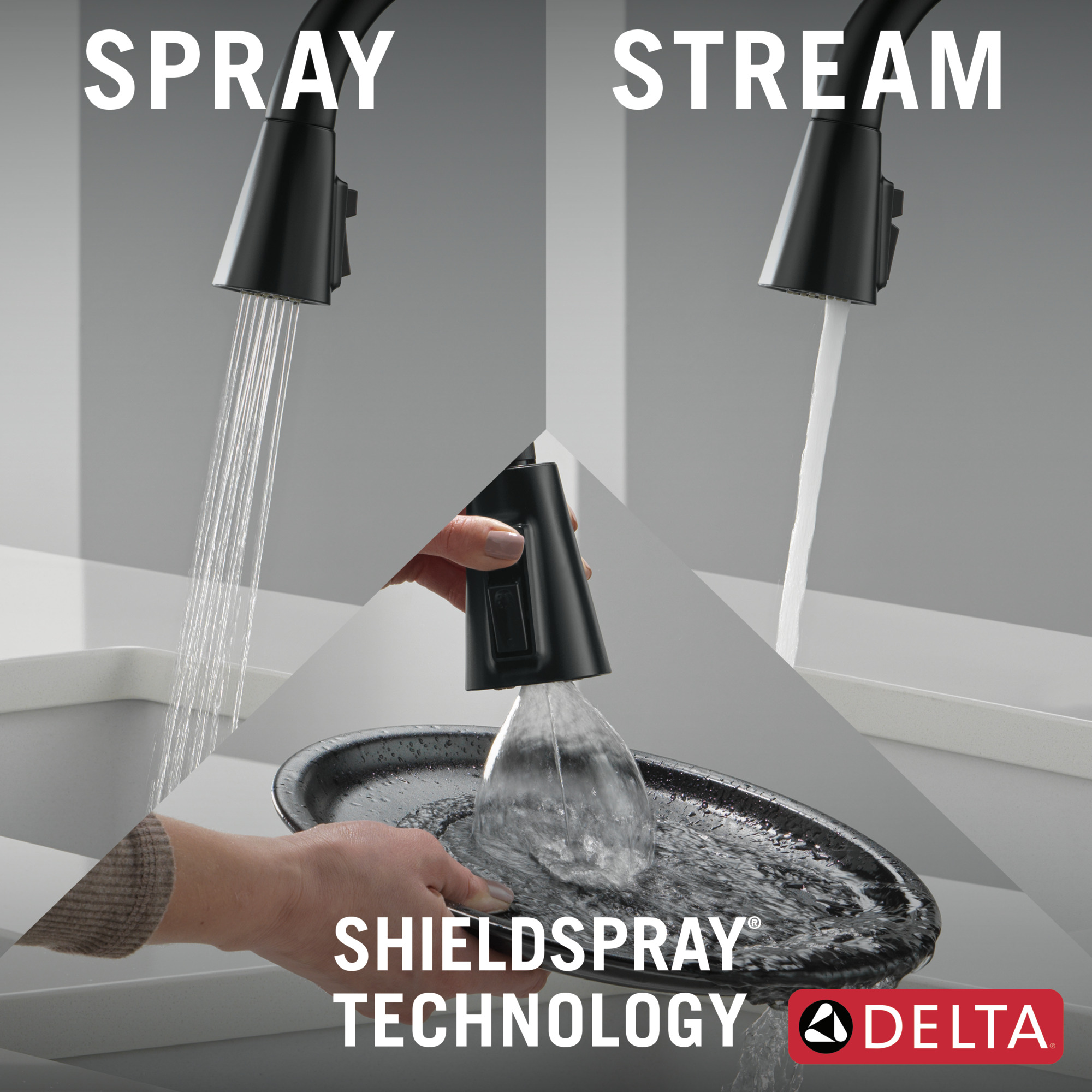 SPRAY

STREAM

SHIELDSPRAY®
TECHNOLOGY

DELTA®