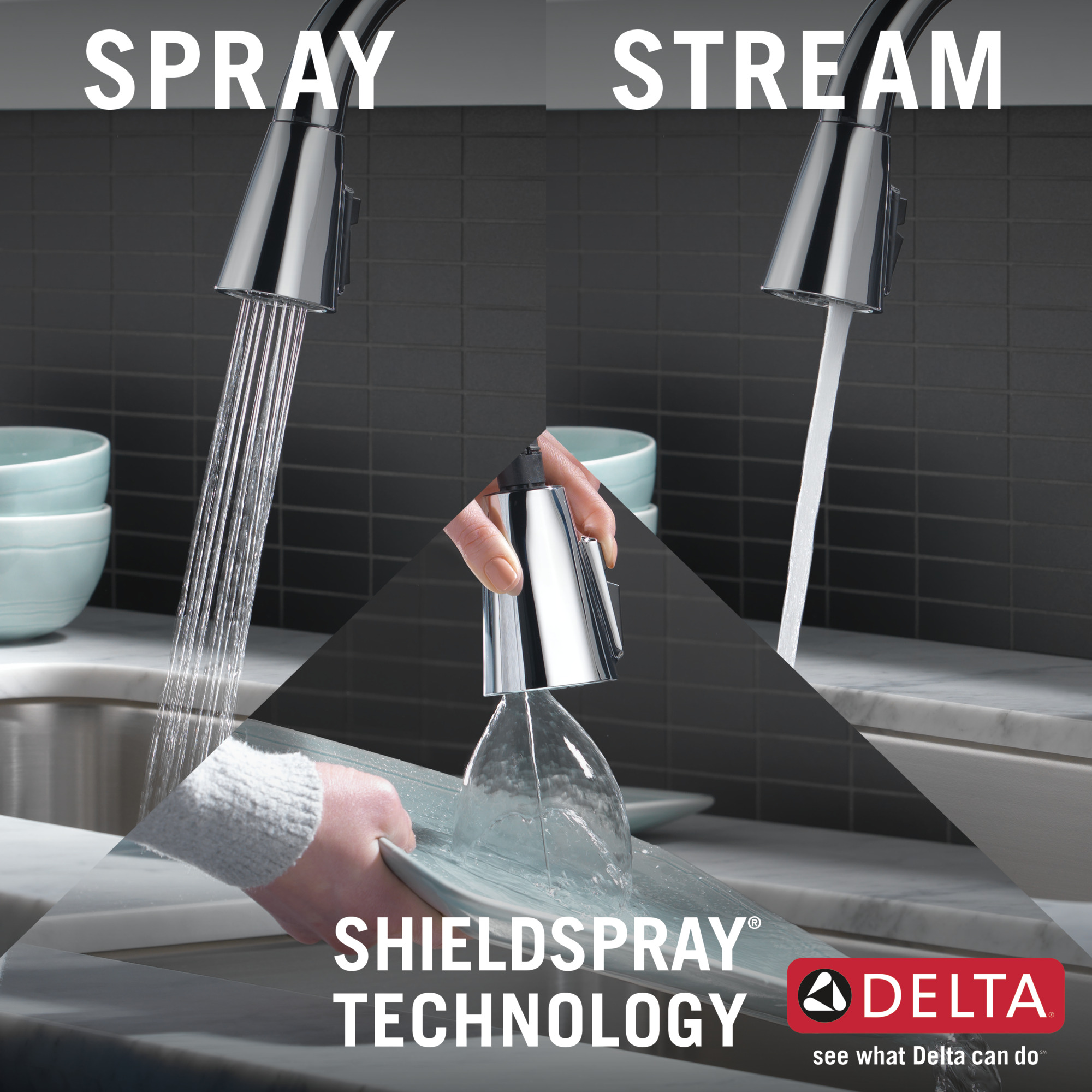 SPRAY

STREAM

SHIELDSPRAY®
TECHNOLOGY

DELTA®

see what Delta can do℠