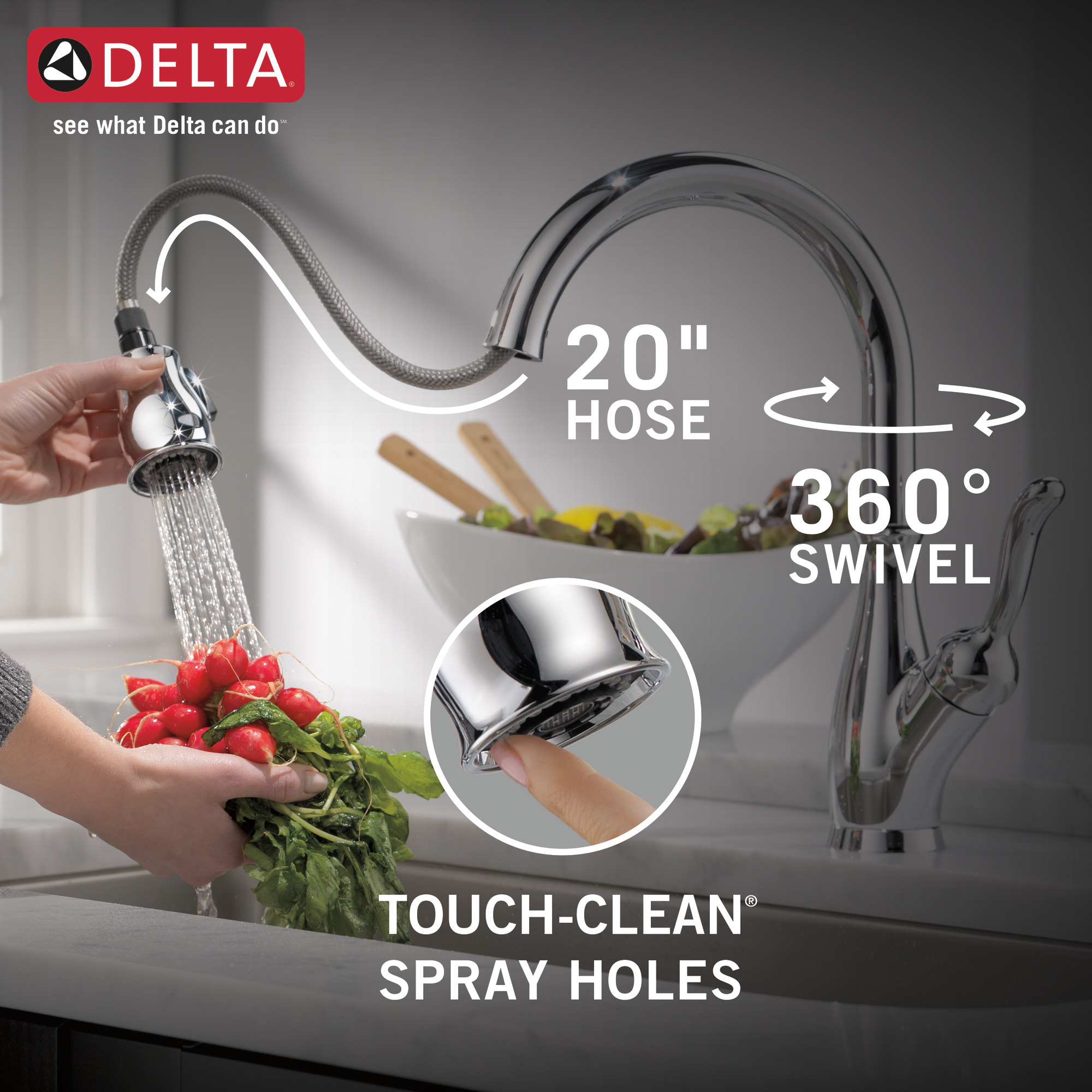 DELTA®
see what Delta can do℠

20"
HOSE

360°
SWIVEL

TOUCH-CLEAN®
SPRAY HOLES