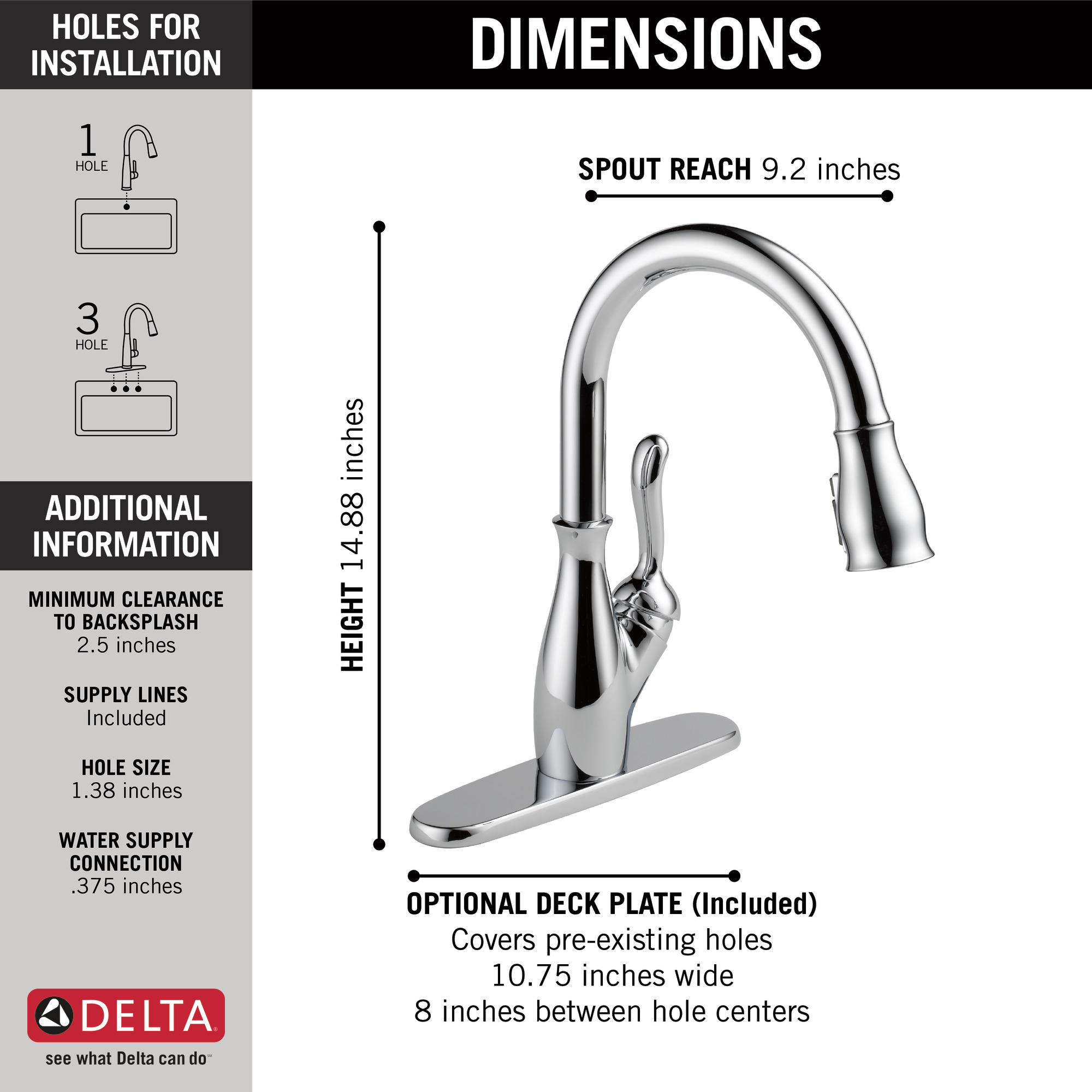 HOLES FOR INSTALLATION

1 HOLE

3 HOLE

ADDITIONAL INFORMATION

MINIMUM CLEARANCE TO BACKSPLASH
2.5 inches

SUPPLY LINES
Included

HOLE SIZE
1.38 inches

WATER SUPPLY CONNECTION
.375 inches

DELTA
see what Delta can do℠

DIMENSIONS

SPOUT REACH 9.2 inches

HEIGHT 14.88 inches

OPTIONAL DECK PLATE (Included)
Covers pre-existing holes
10.75 inches wide
8 inches between hole centers