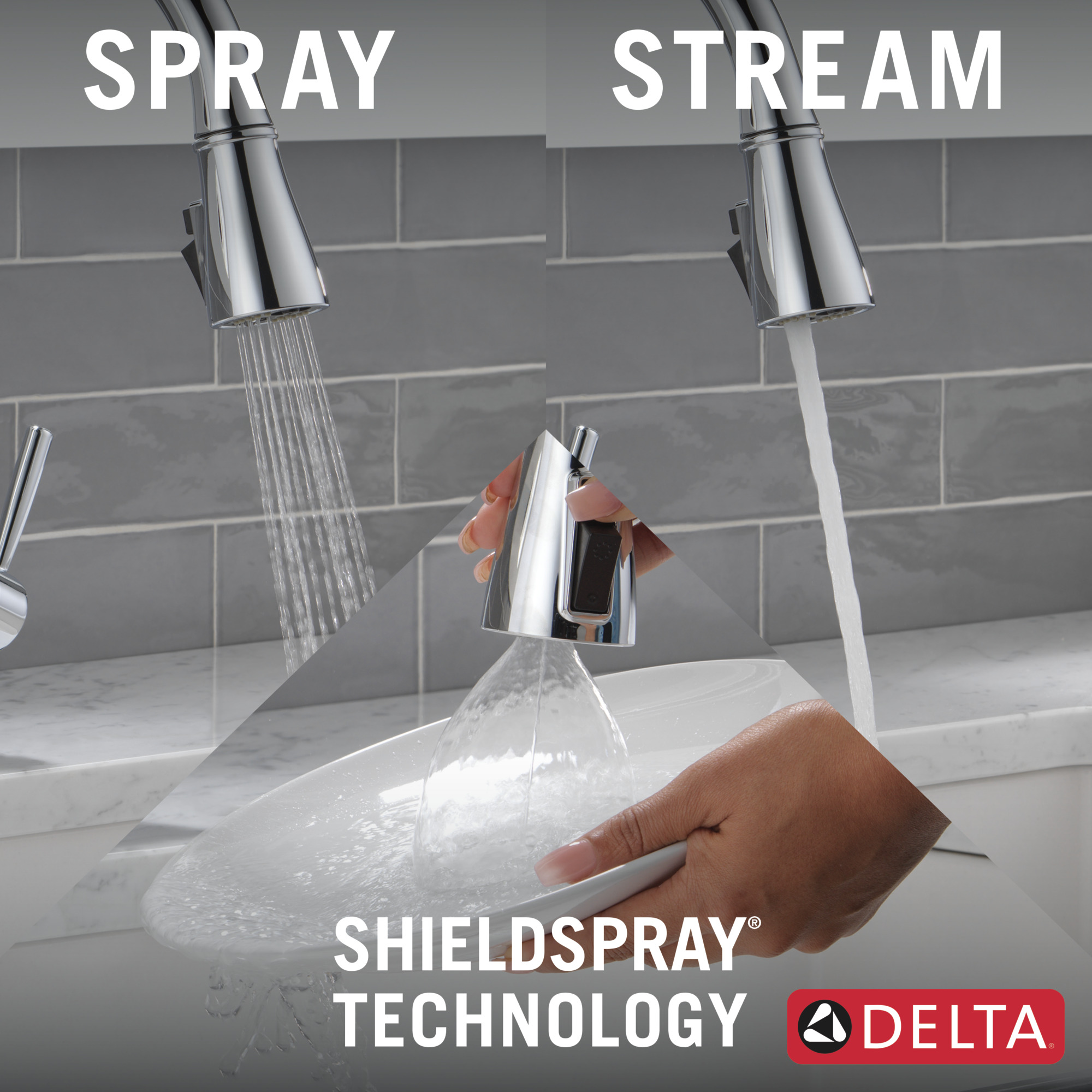 SPRAY

STREAM

SHIELDSPRAY®
TECHNOLOGY

DELTA®