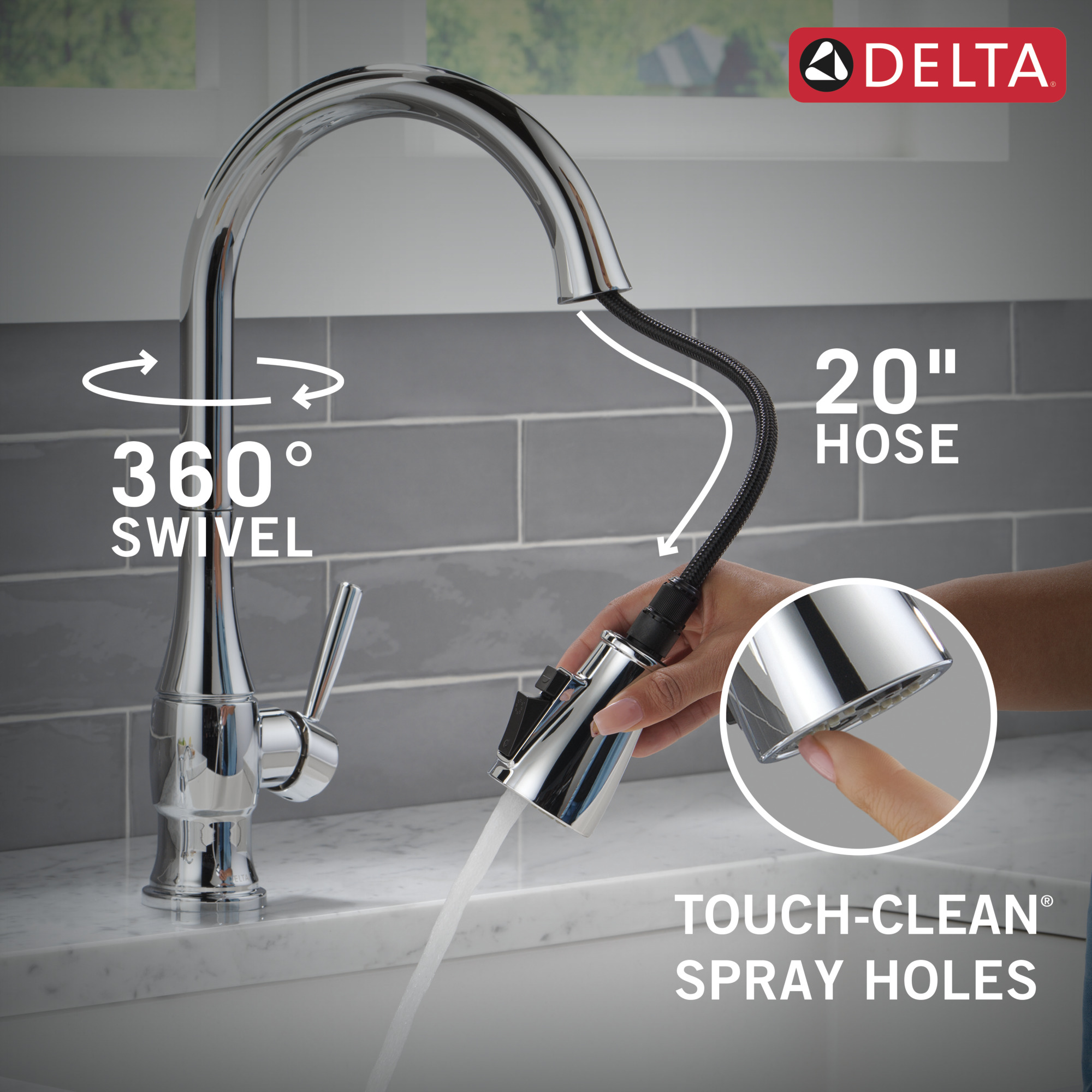 DELTA®

360°
SWIVEL

20"
HOSE

DELTA

TOUCH-CLEAN®
SPRAY HOLES