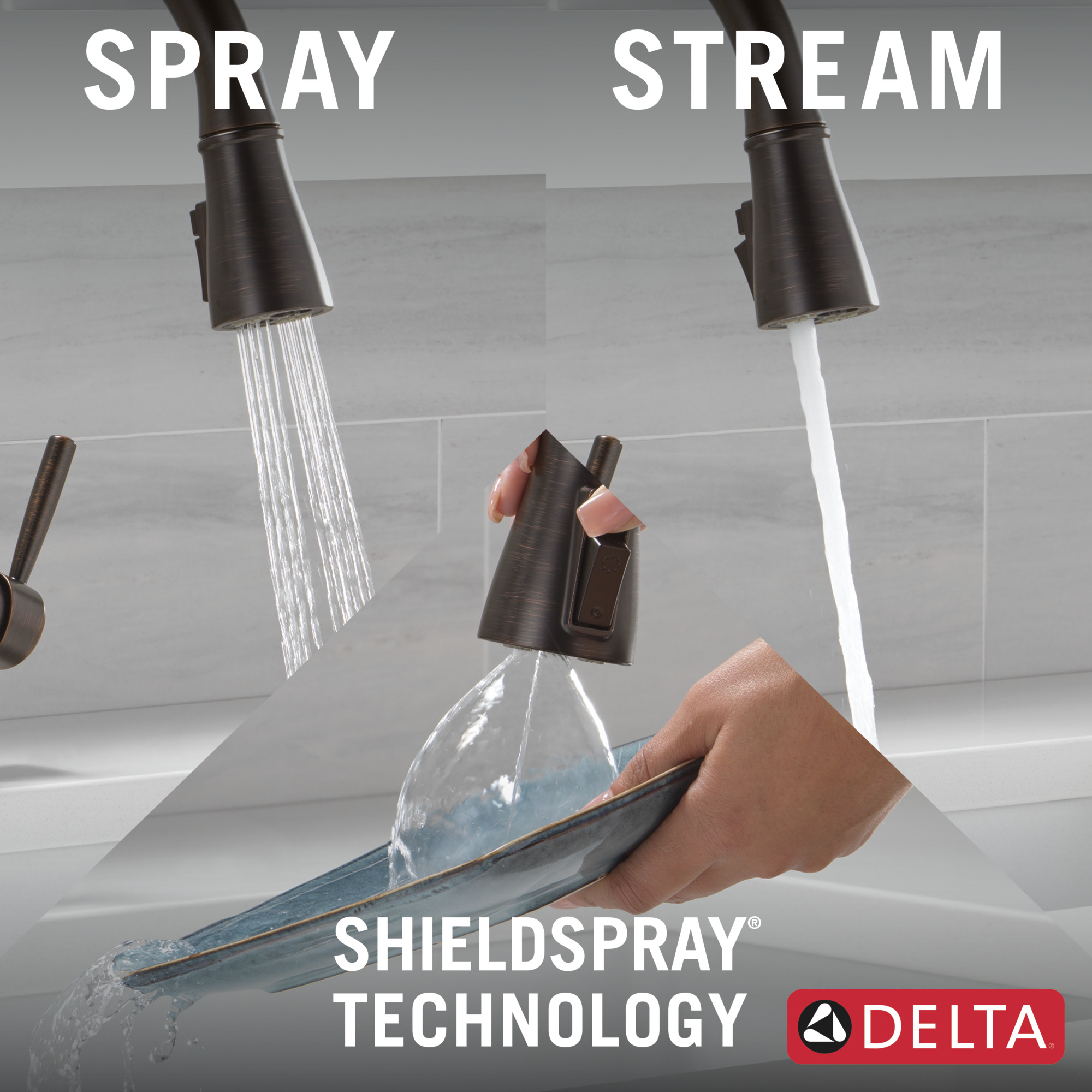 SPRAY

STREAM

SHIELDSPRAY®
TECHNOLOGY

DELTA®