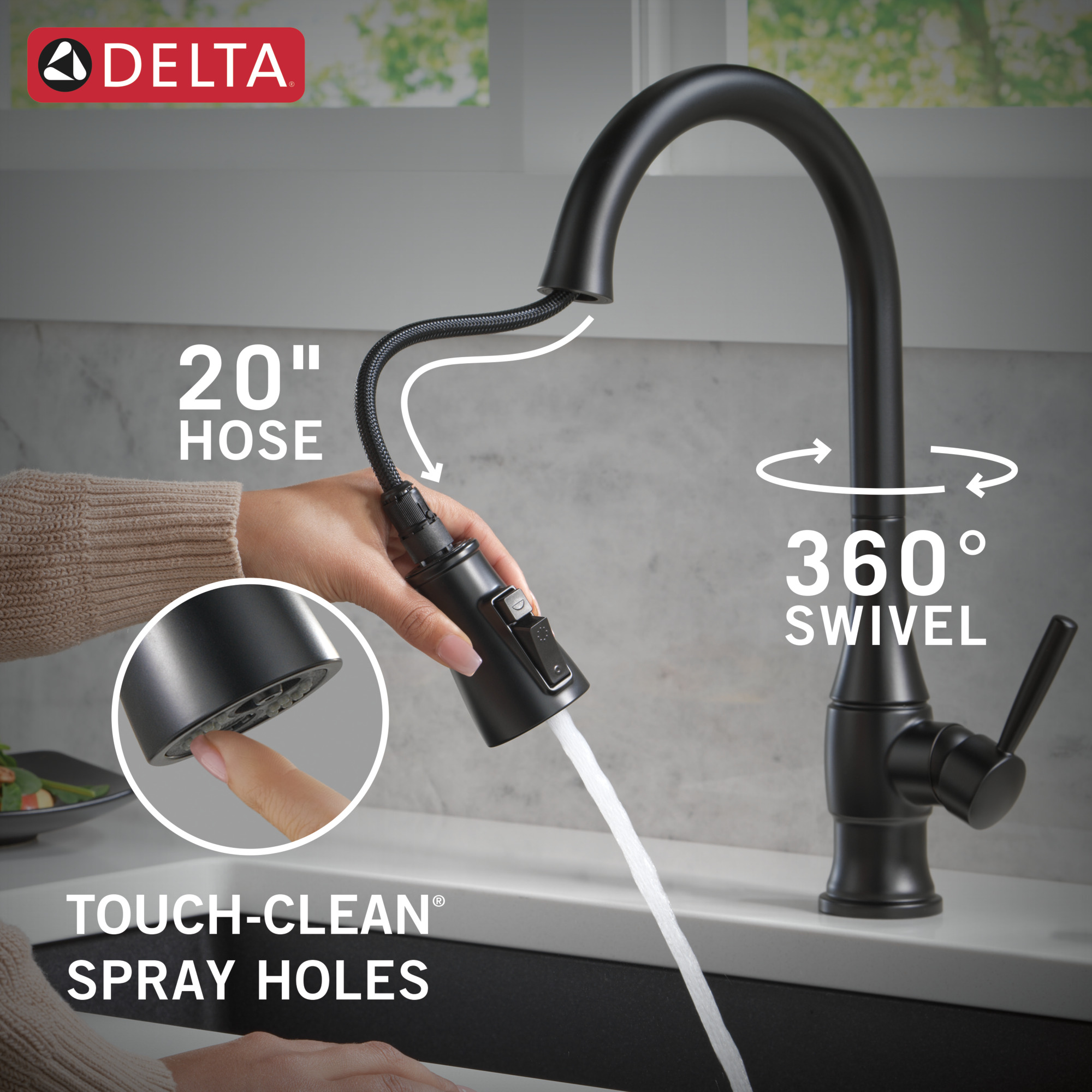 DELTA®

20"
HOSE

360°
SWIVEL

TOUCH-CLEAN®
SPRAY HOLES