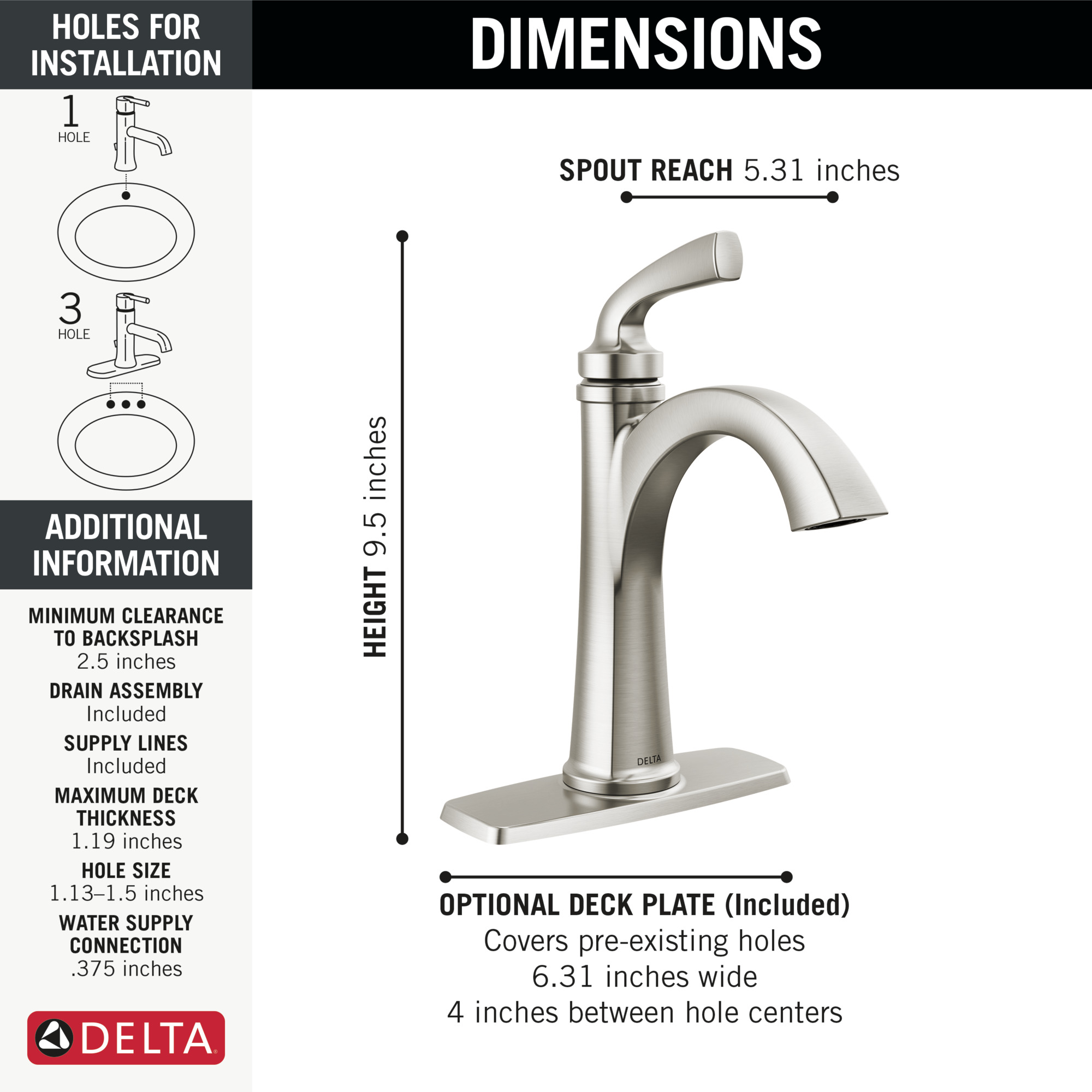 HOLES FOR INSTALLATION

1 HOLE

3 HOLE

ADDITIONAL INFORMATION

MINIMUM CLEARANCE TO BACKSPLASH
2.5 inches

DRAIN ASSEMBLY
Included

SUPPLY LINES
Included

MAXIMUM DECK THICKNESS
1.19 inches

HOLE SIZE
1.13–1.5 inches

WATER SUPPLY CONNECTION
.375 inches

DELTA

DIMENSIONS

SPOUT REACH 5.31 inches

HEIGHT 9.5 inches

DELTA

OPTIONAL DECK PLATE (Included)
Covers pre-existing holes
6.31 inches wide
4 inches between hole centers