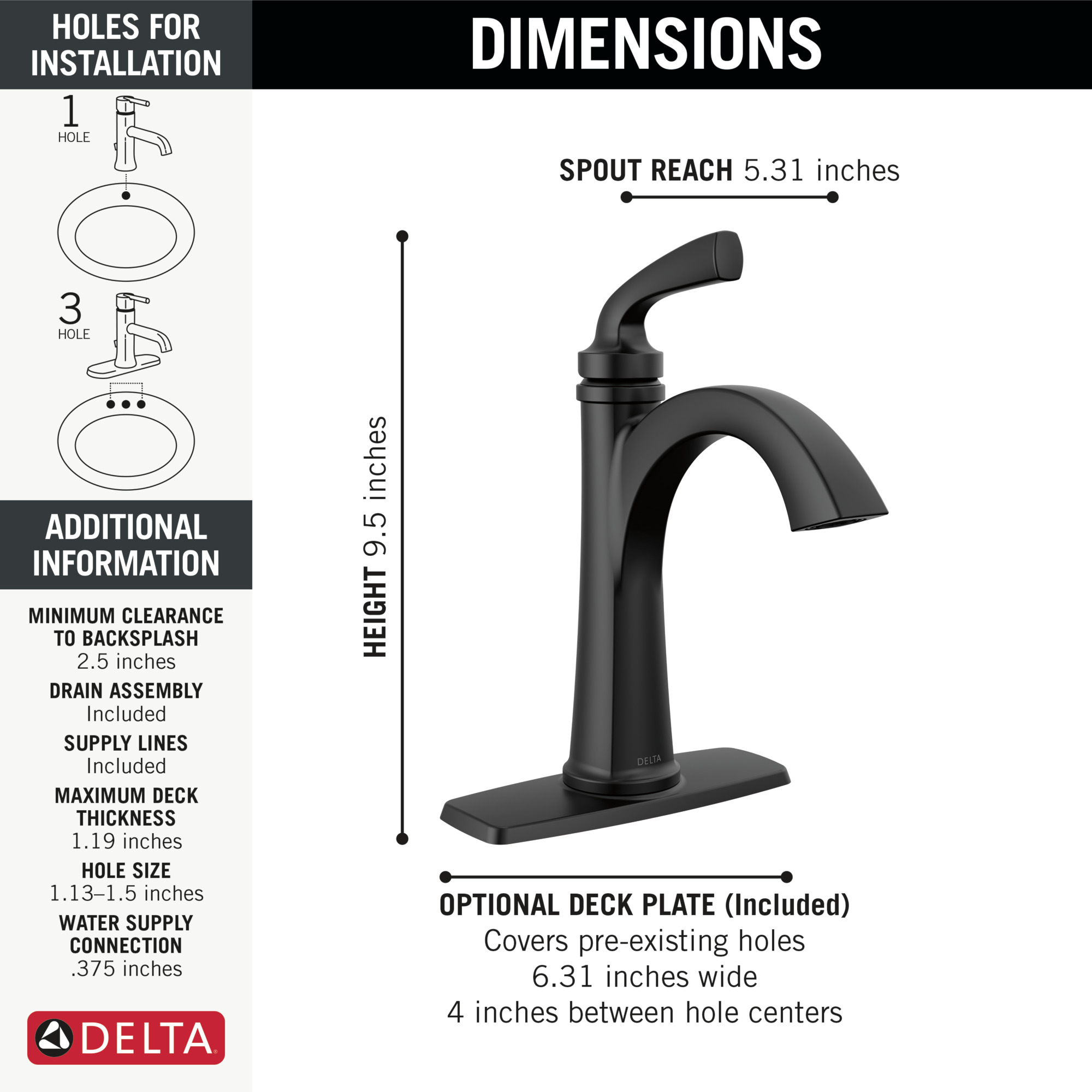 HOLES FOR INSTALLATION

1
HOLE

3
HOLE

ADDITIONAL INFORMATION

MINIMUM CLEARANCE TO BACKSPLASH
2.5 inches

DRAIN ASSEMBLY
Included

SUPPLY LINES
Included

MAXIMUM DECK THICKNESS
1.19 inches

HOLE SIZE
1.13–1.5 inches

WATER SUPPLY CONNECTION
.375 inches

DELTA

DIMENSIONS

SPOUT REACH 5.31 inches

HEIGHT 9.5 inches

DELTA

OPTIONAL DECK PLATE (Included)
Covers pre-existing holes
6.31 inches wide
4 inches between hole centers