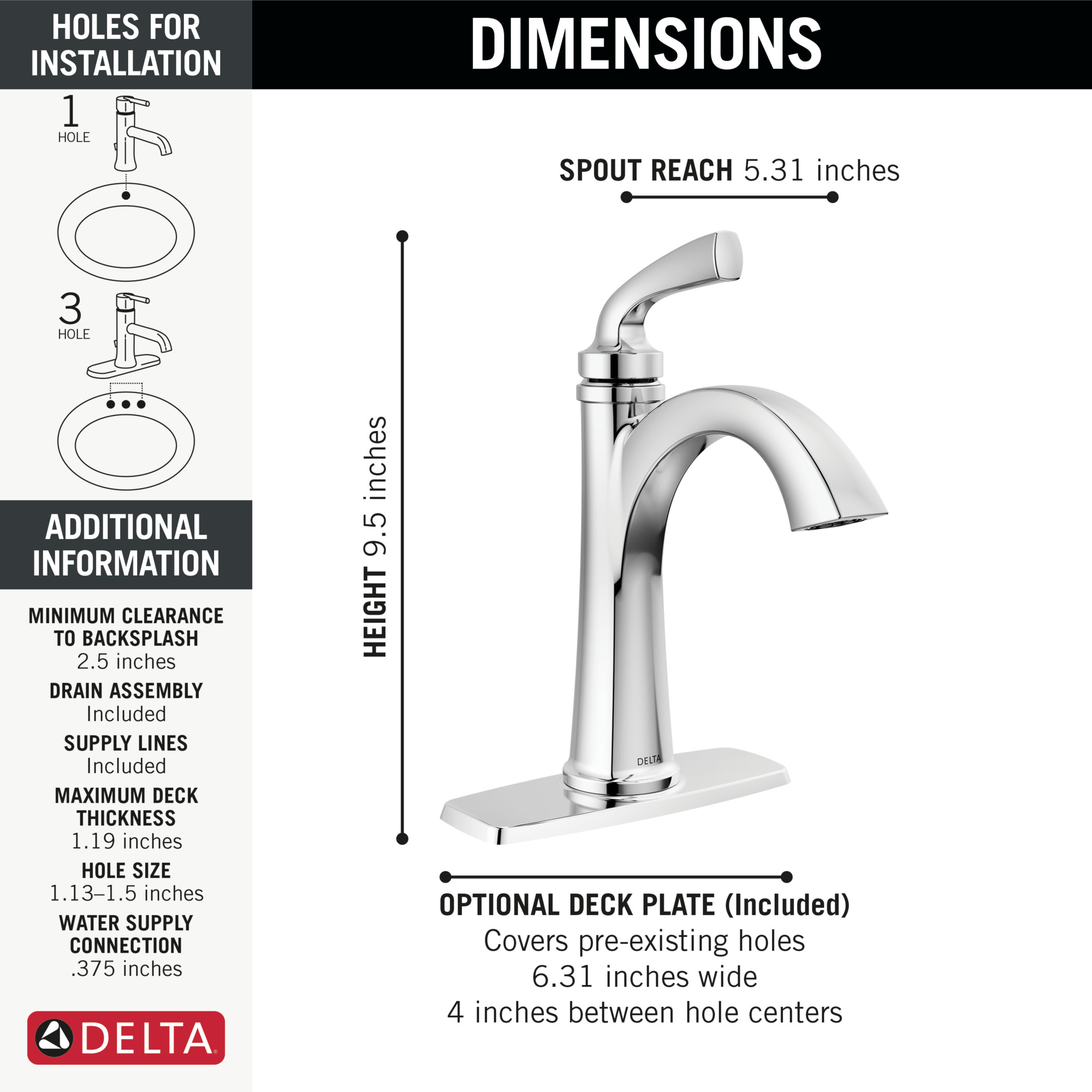 HOLES FOR INSTALLATION

1 HOLE

3 HOLE

ADDITIONAL INFORMATION

MINIMUM CLEARANCE TO BACKSPLASH
2.5 inches

DRAIN ASSEMBLY
Included

SUPPLY LINES
Included

MAXIMUM DECK THICKNESS
1.19 inches

HOLE SIZE
1.13–1.5 inches

WATER SUPPLY CONNECTION
.375 inches

DELTA

DIMENSIONS

SPOUT REACH 5.31 inches

HEIGHT 9.5 inches

DELTA

OPTIONAL DECK PLATE (Included)
Covers pre-existing holes
6.31 inches wide
4 inches between hole centers