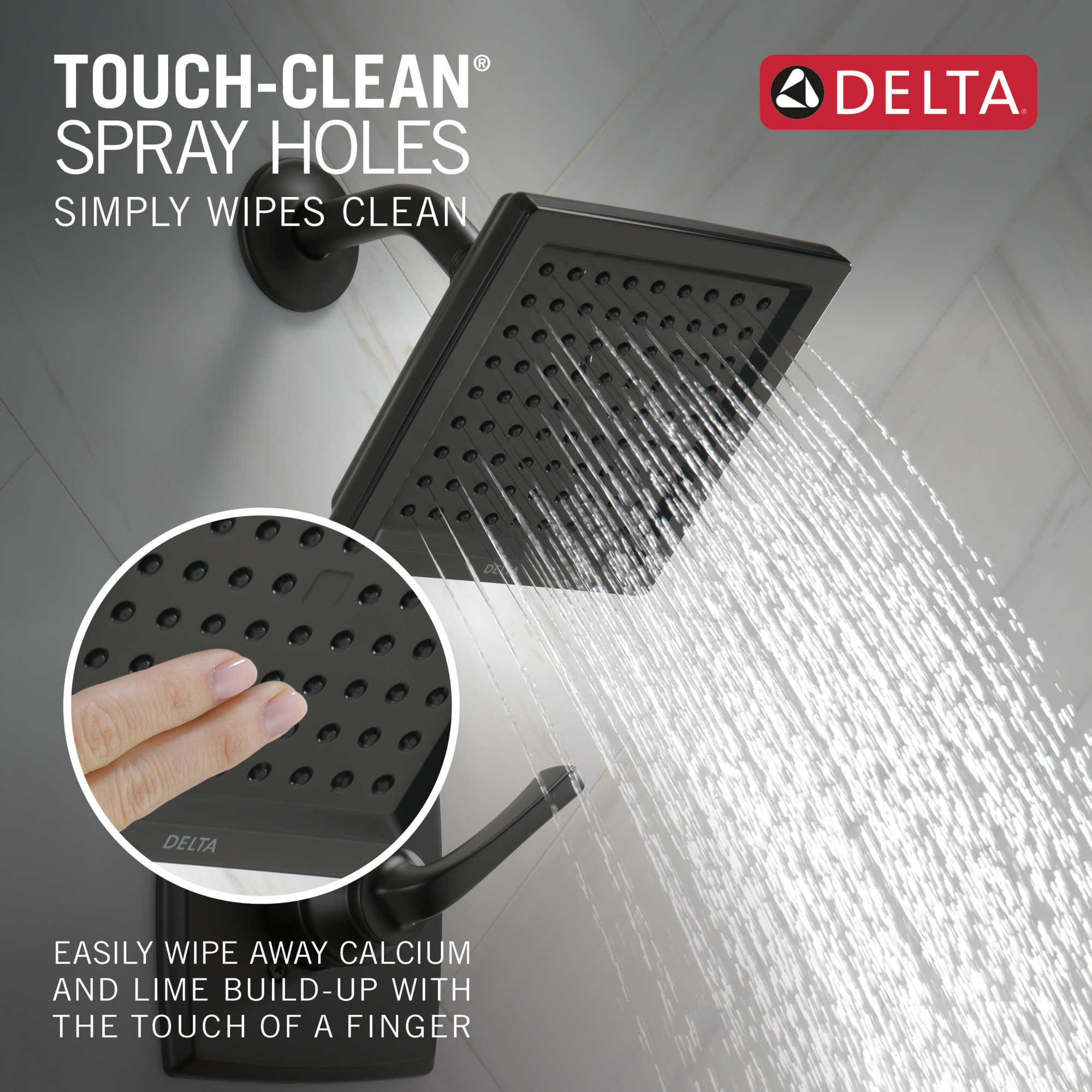 TOUCH-CLEAN®
SPRAY HOLES
SIMPLY WIPES CLEAN

DELTA®

DELTA

DELTA

EASILY WIPE AWAY CALCIUM AND LIME BUILD-UP WITH THE TOUCH OF A FINGER