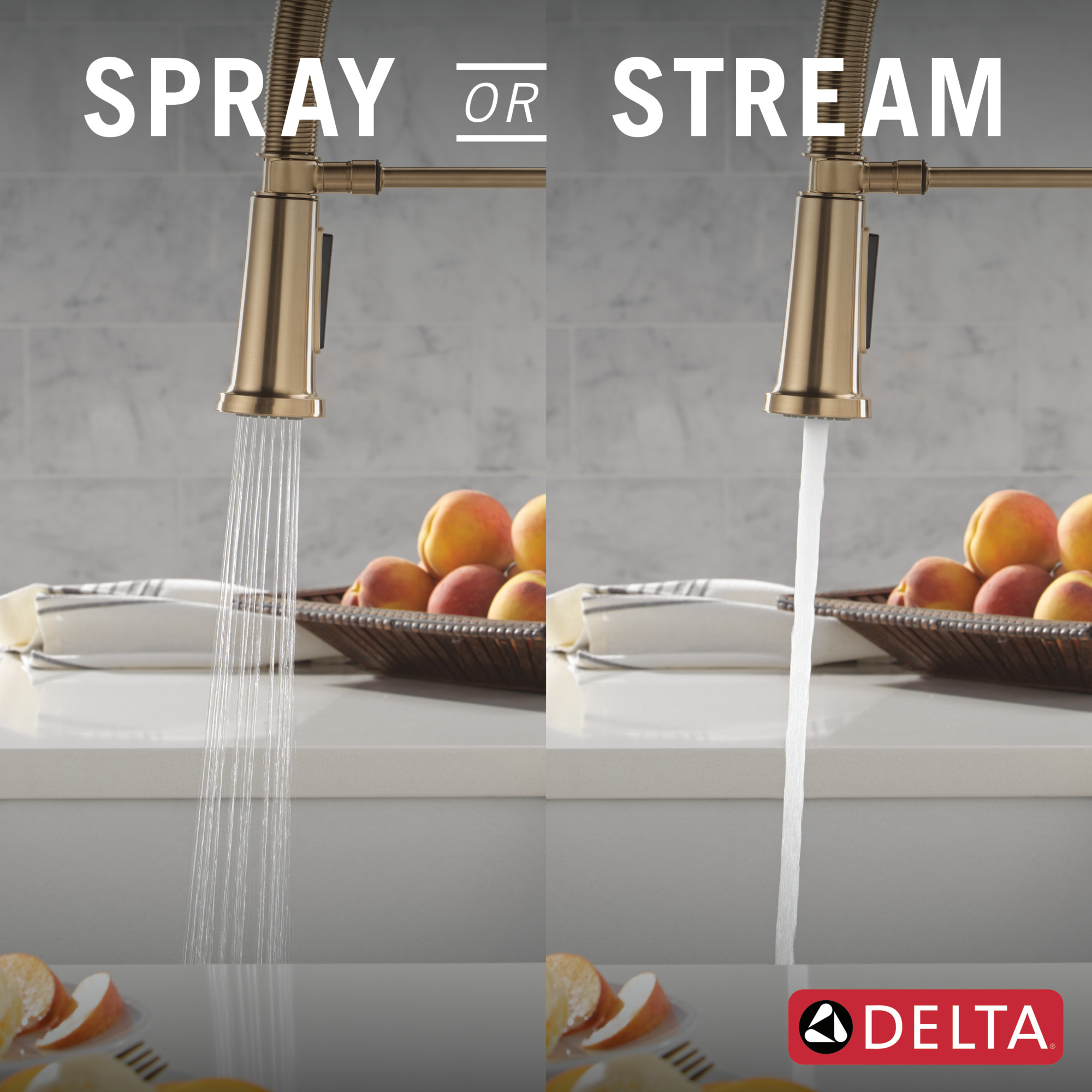 SPRAY OR STREAM

DELTA®