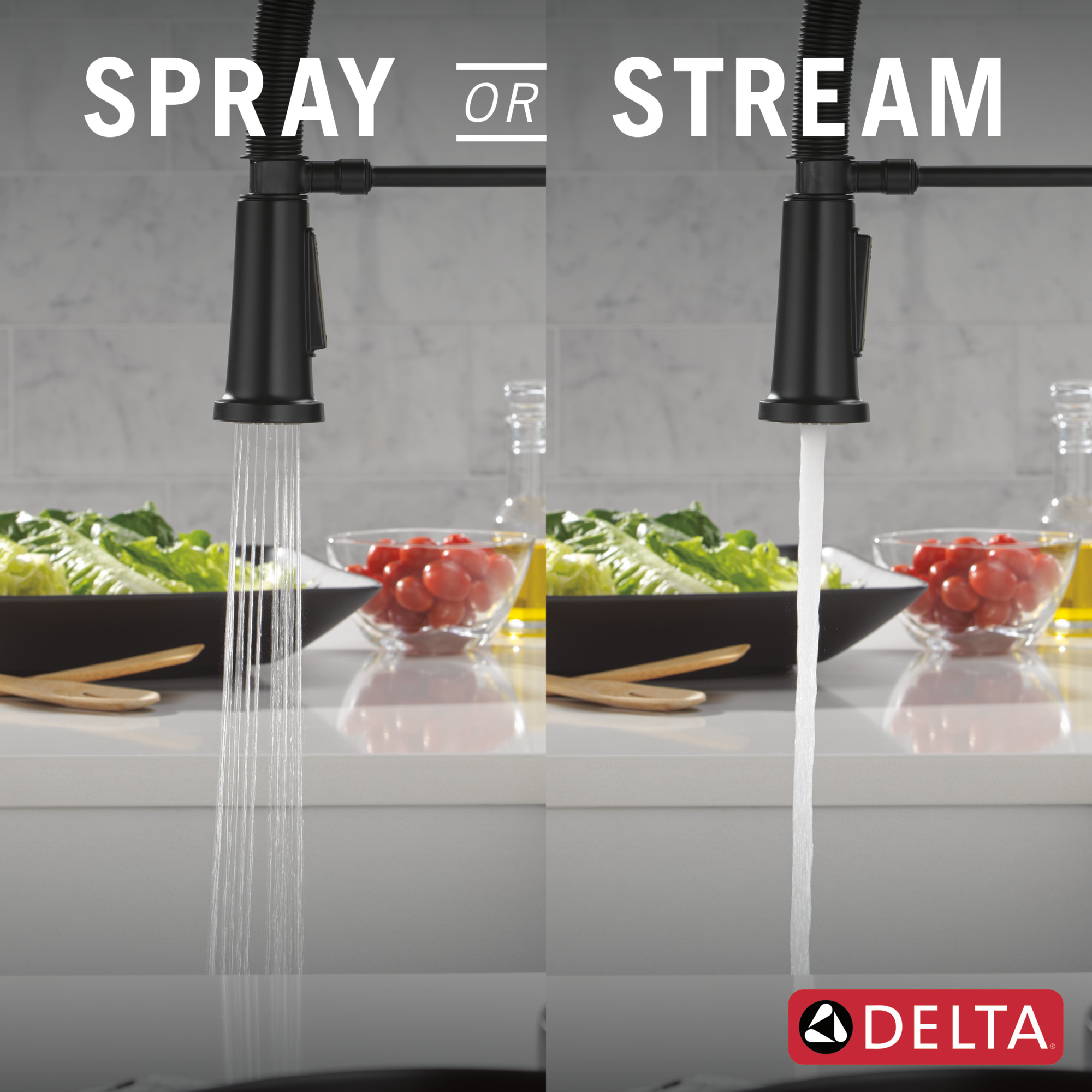 SPRAY OR STREAM

DELTA®