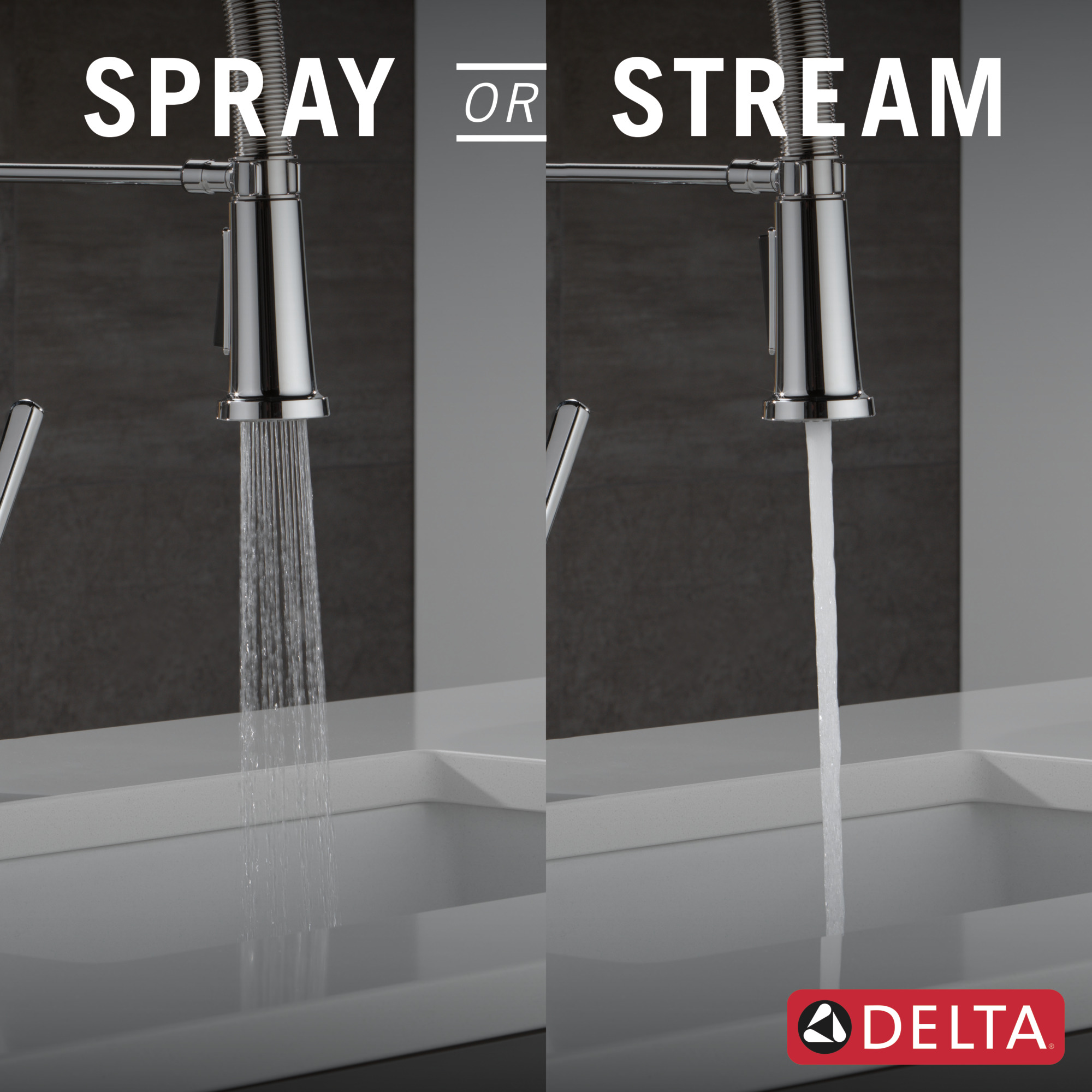 SPRAY OR STREAM

DELTA®