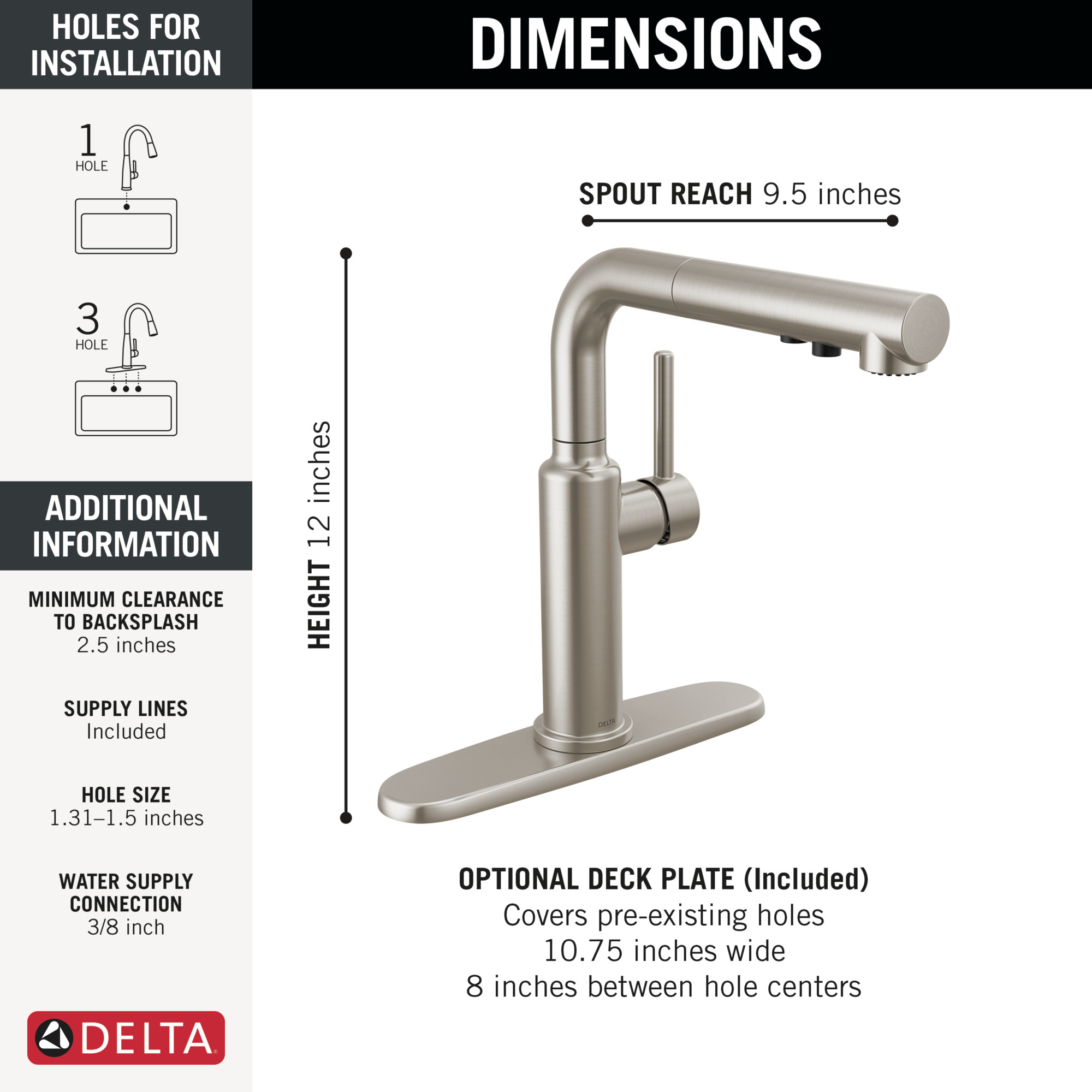 HOLES FOR INSTALLATION

1
HOLE

3
HOLE

ADDITIONAL INFORMATION

MINIMUM CLEARANCE TO BACKSPLASH
2.5 inches

SUPPLY LINES
Included

HOLE SIZE
1.31–1.5 inches

WATER SUPPLY CONNECTION
3/8 inch

DELTA

DIMENSIONS

SPOUT REACH 9.5 inches

HEIGHT 12 inches

DELTA

OPTIONAL DECK PLATE (Included)
Covers pre-existing holes
10.75 inches wide
8 inches between hole centers