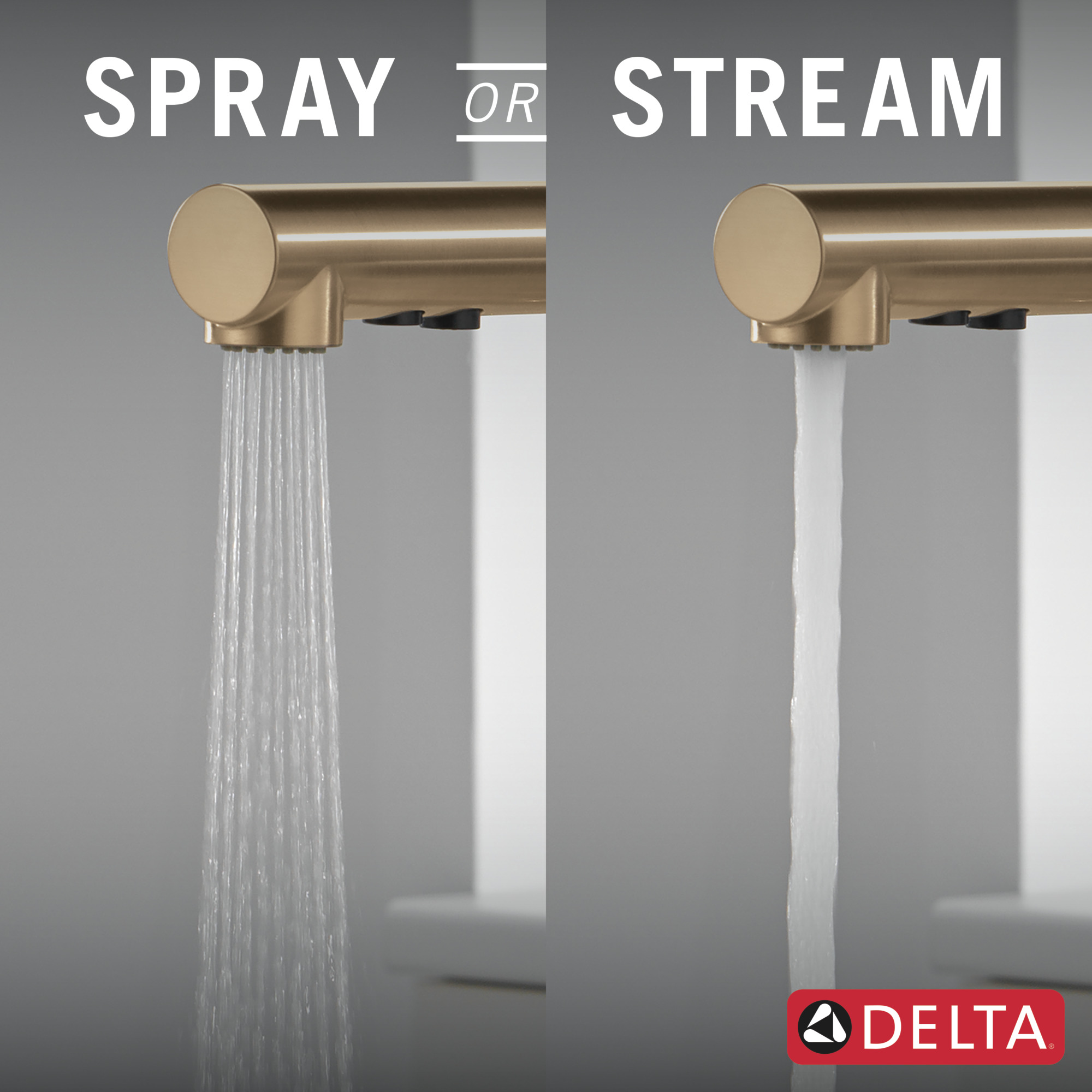 SPRAY OR STREAM

DELTA®