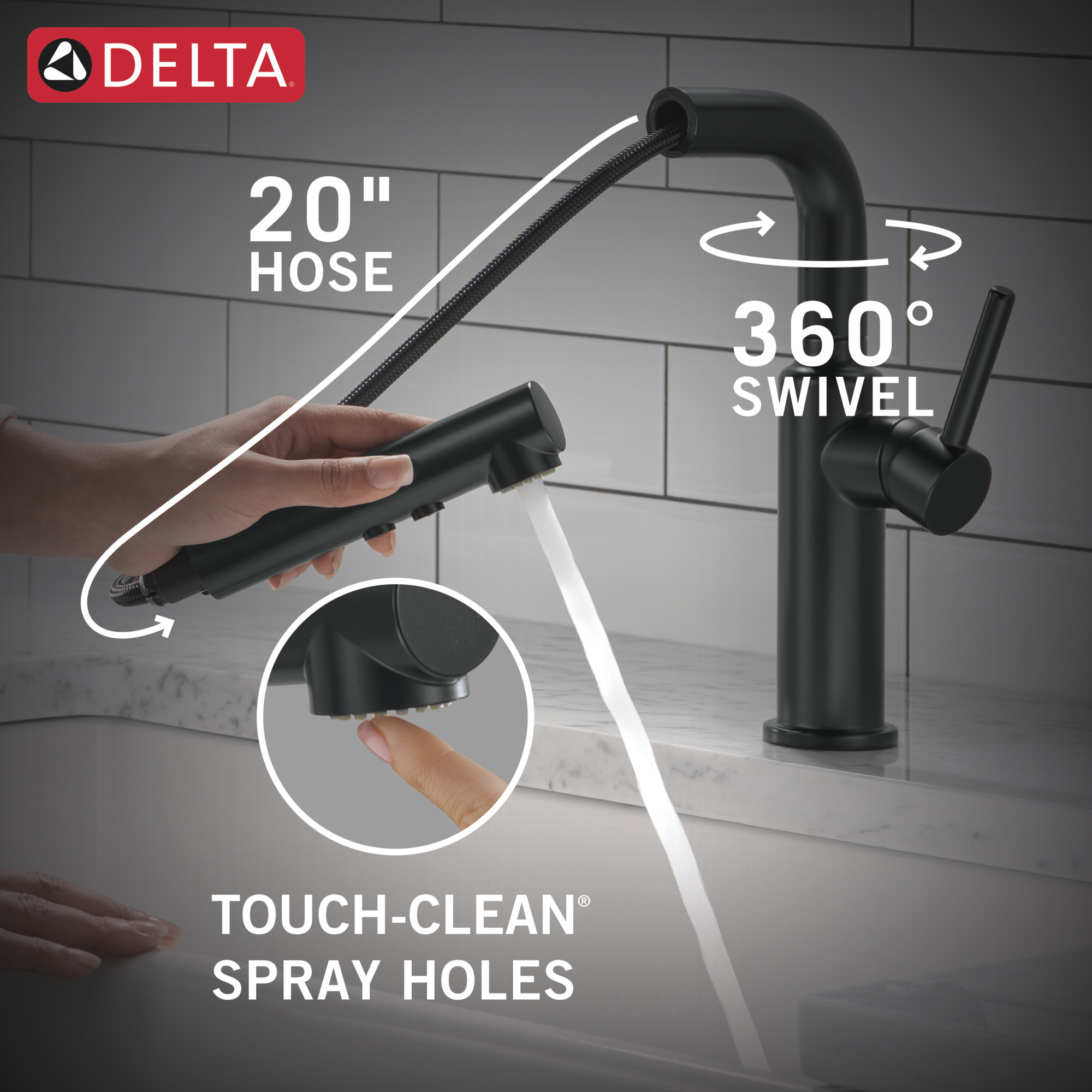 DELTA®

20"
HOSE

360°
SWIVEL

TOUCH-CLEAN®
SPRAY HOLES