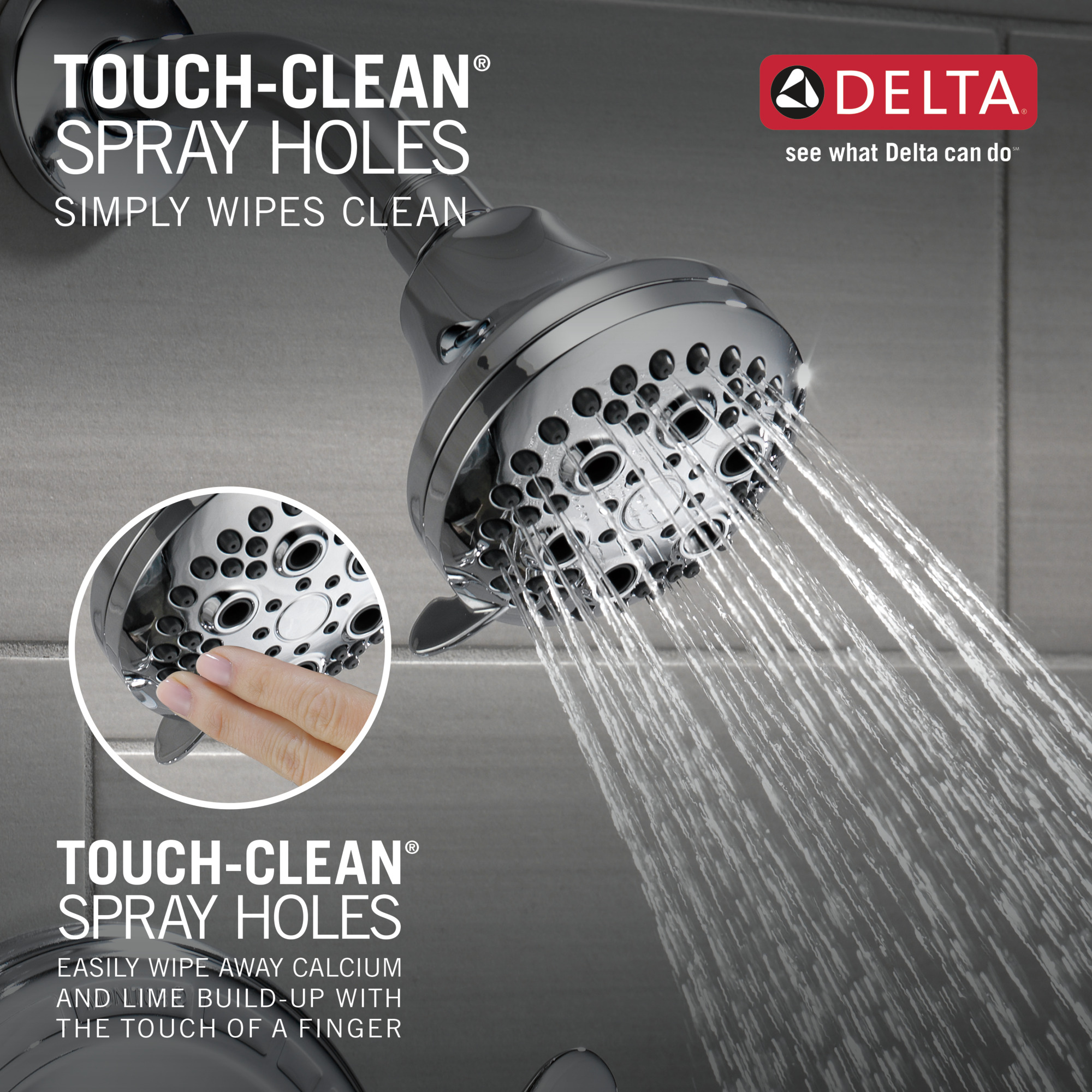 TOUCH-CLEAN®
SPRAY HOLES
SIMPLY WIPES CLEAN

DELTA®
see what Delta can do℠

TOUCH-CLEAN®
SPRAY HOLES
EASILY WIPE AWAY CALCIUM AND LIME BUILD-UP WITH THE TOUCH OF A FINGER