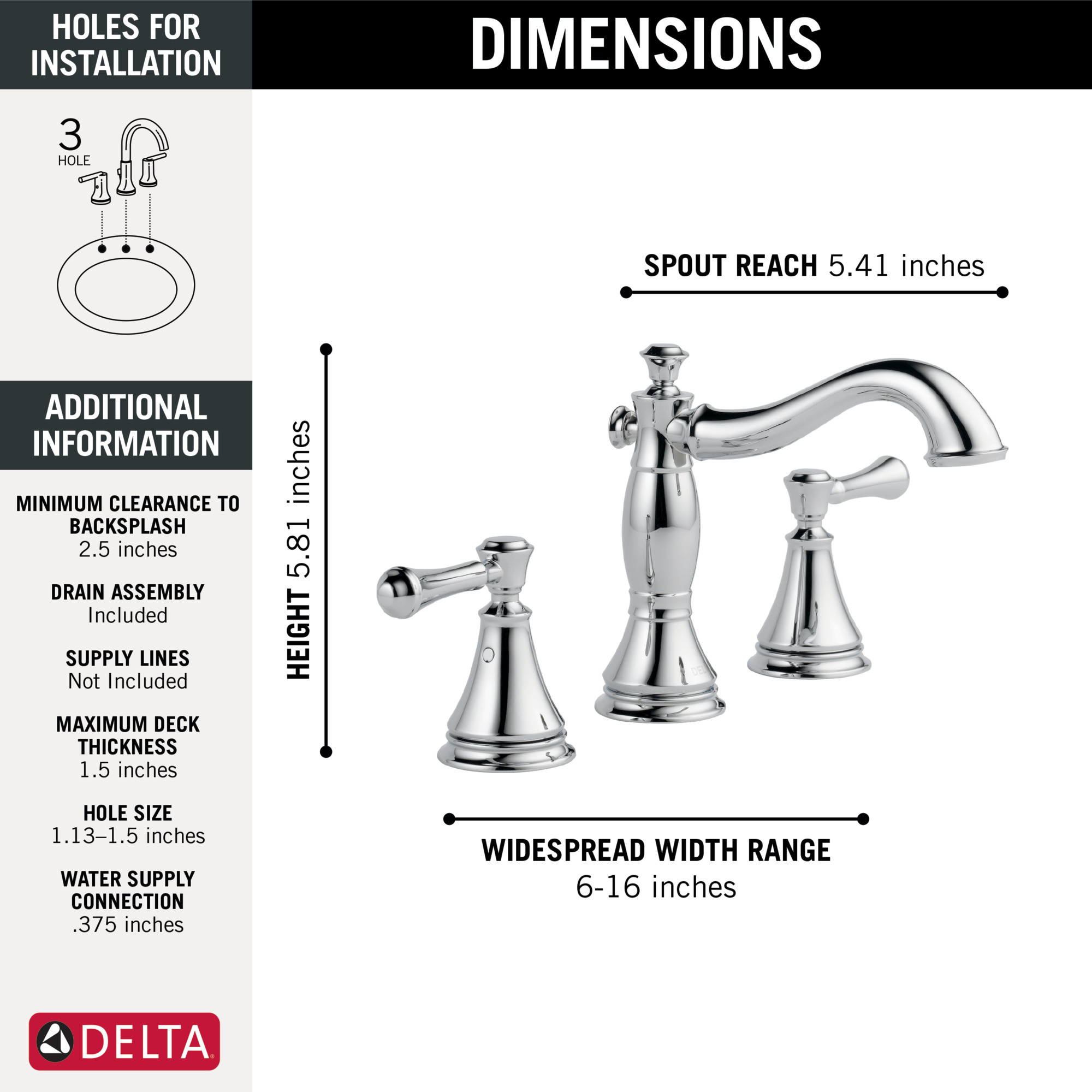 HOLES FOR INSTALLATION

3
HOLE

ADDITIONAL INFORMATION

MINIMUM CLEARANCE TO BACKSPLASH
2.5 inches

DRAIN ASSEMBLY
Included

SUPPLY LINES
Not Included

MAXIMUM DECK THICKNESS
1.5 inches

HOLE SIZE
1.13–1.5 inches

WATER SUPPLY CONNECTION
.375 inches

DELTA

DIMENSIONS

SPOUT REACH 5.41 inches

HEIGHT 5.81 inches

WIDESPREAD WIDTH RANGE
6-16 inches