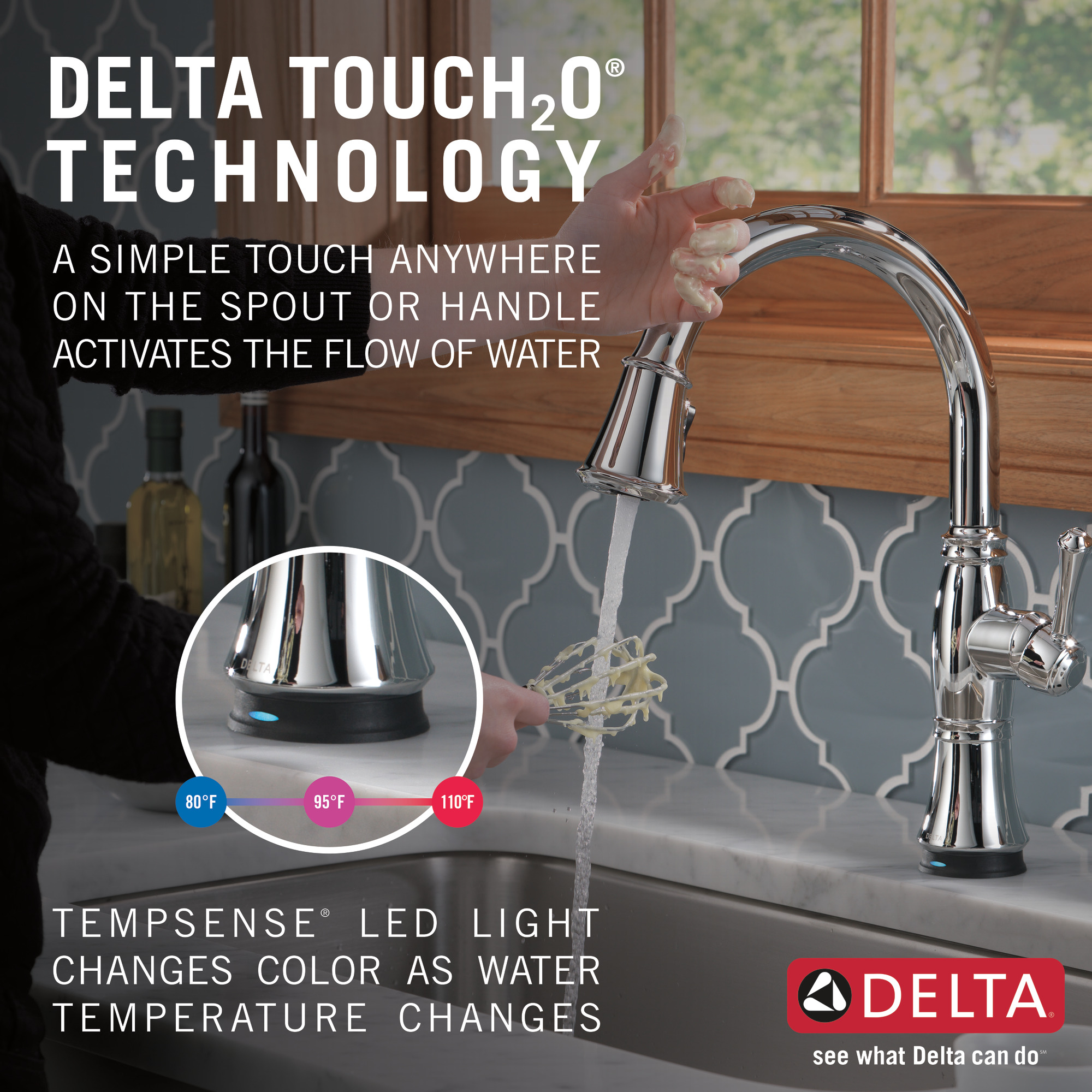 DELTA TOUCH$_2$O® TECHNOLOGY

A SIMPLE TOUCH ANYWHERE ON THE SPOUT OR HANDLE ACTIVATES THE FLOW OF WATER

DELTA

80°F 95°F 110°F

TEMPSENSE® LED LIGHT CHANGES COLOR AS WATER TEMPERATURE CHANGES

DELTA®

see what Delta can do℠