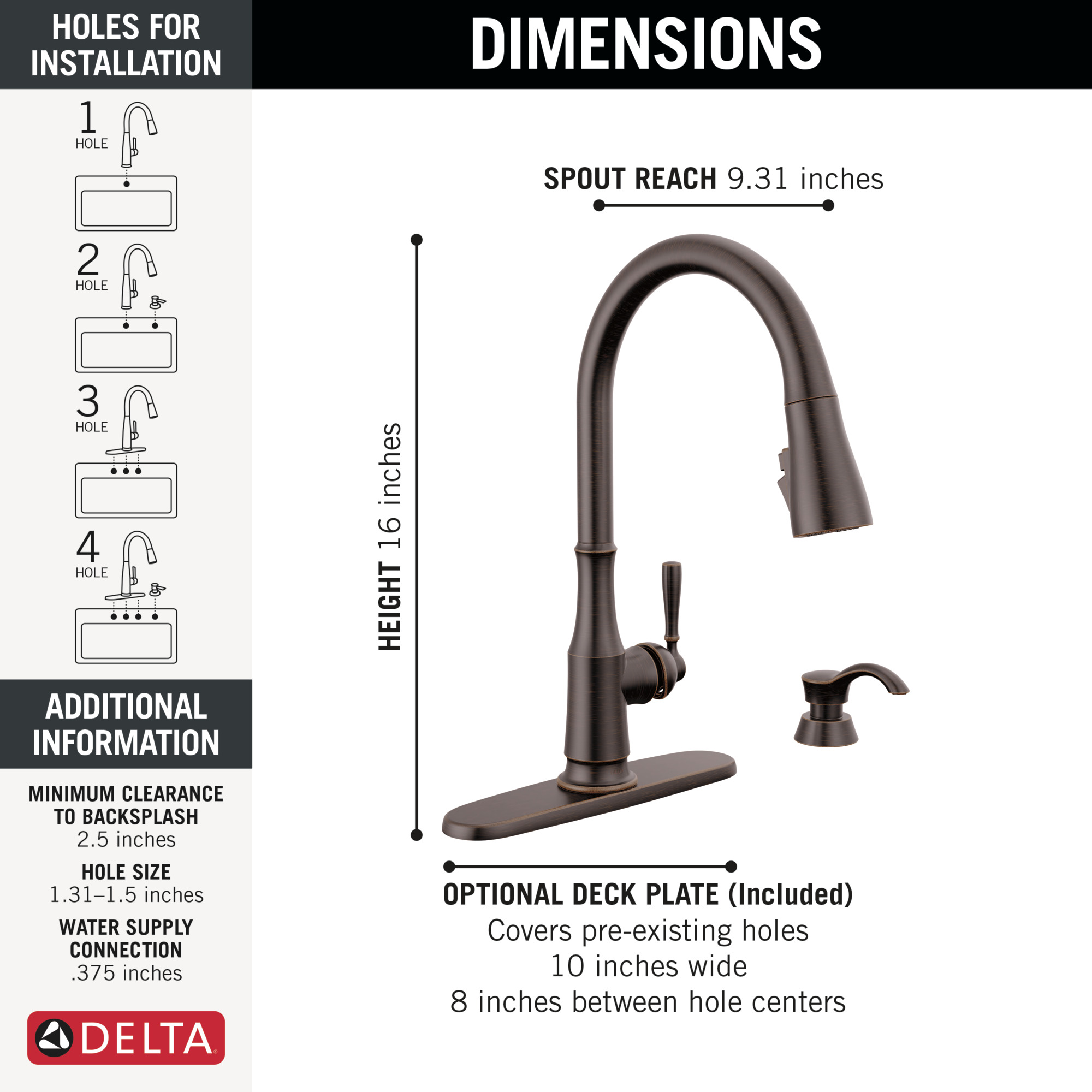 HOLES FOR INSTALLATION

1 HOLE

2 HOLE

3 HOLE

4 HOLE

ADDITIONAL INFORMATION

MINIMUM CLEARANCE TO BACKSPLASH
2.5 inches

HOLE SIZE
1.31–1.5 inches

WATER SUPPLY CONNECTION
.375 inches

DELTA

DIMENSIONS

SPOUT REACH 9.31 inches

HEIGHT 16 inches

OPTIONAL DECK PLATE (Included)
Covers pre-existing holes
10 inches wide
8 inches between hole centers