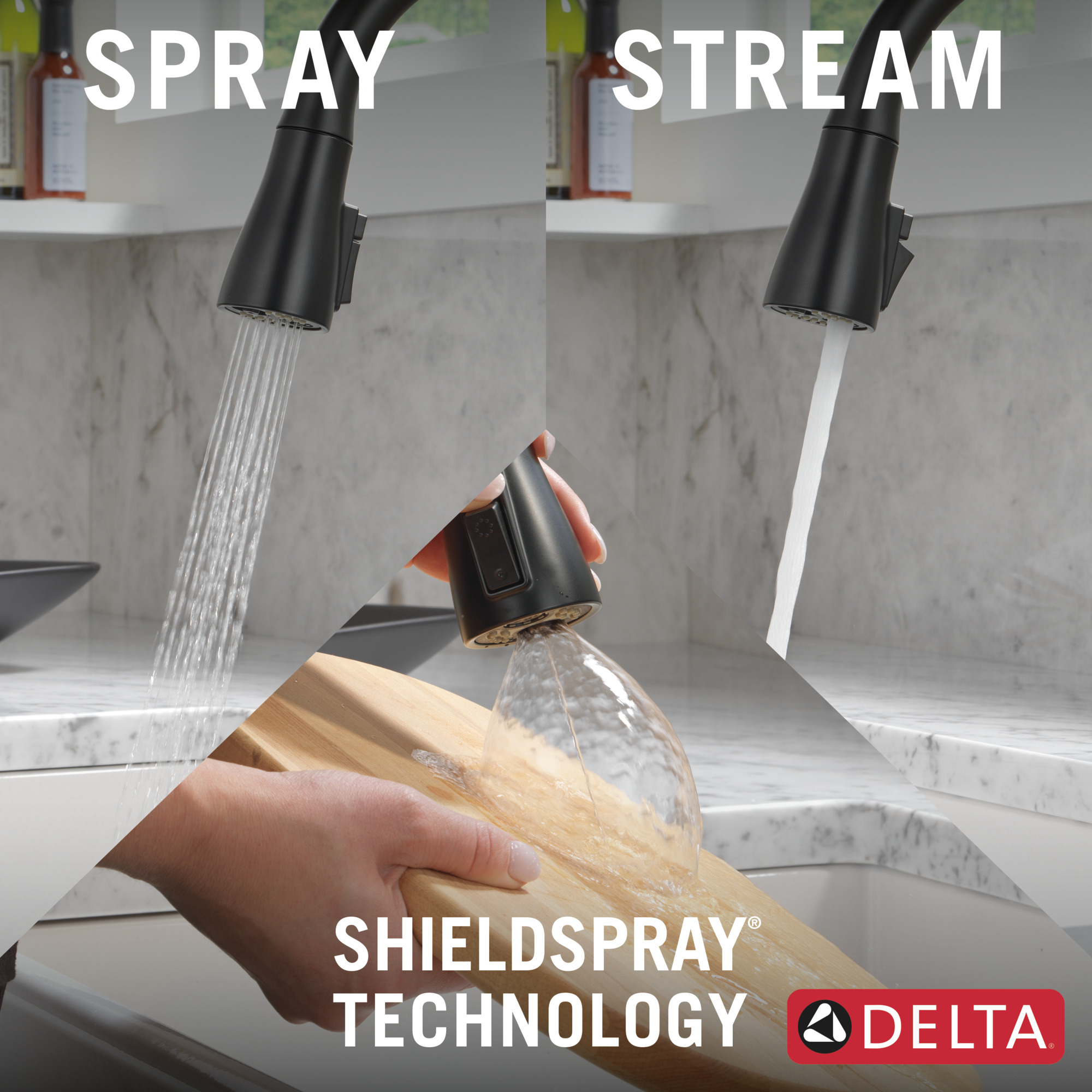 SPRAY

STREAM

SHIELDSPRAY®
TECHNOLOGY

DELTA®