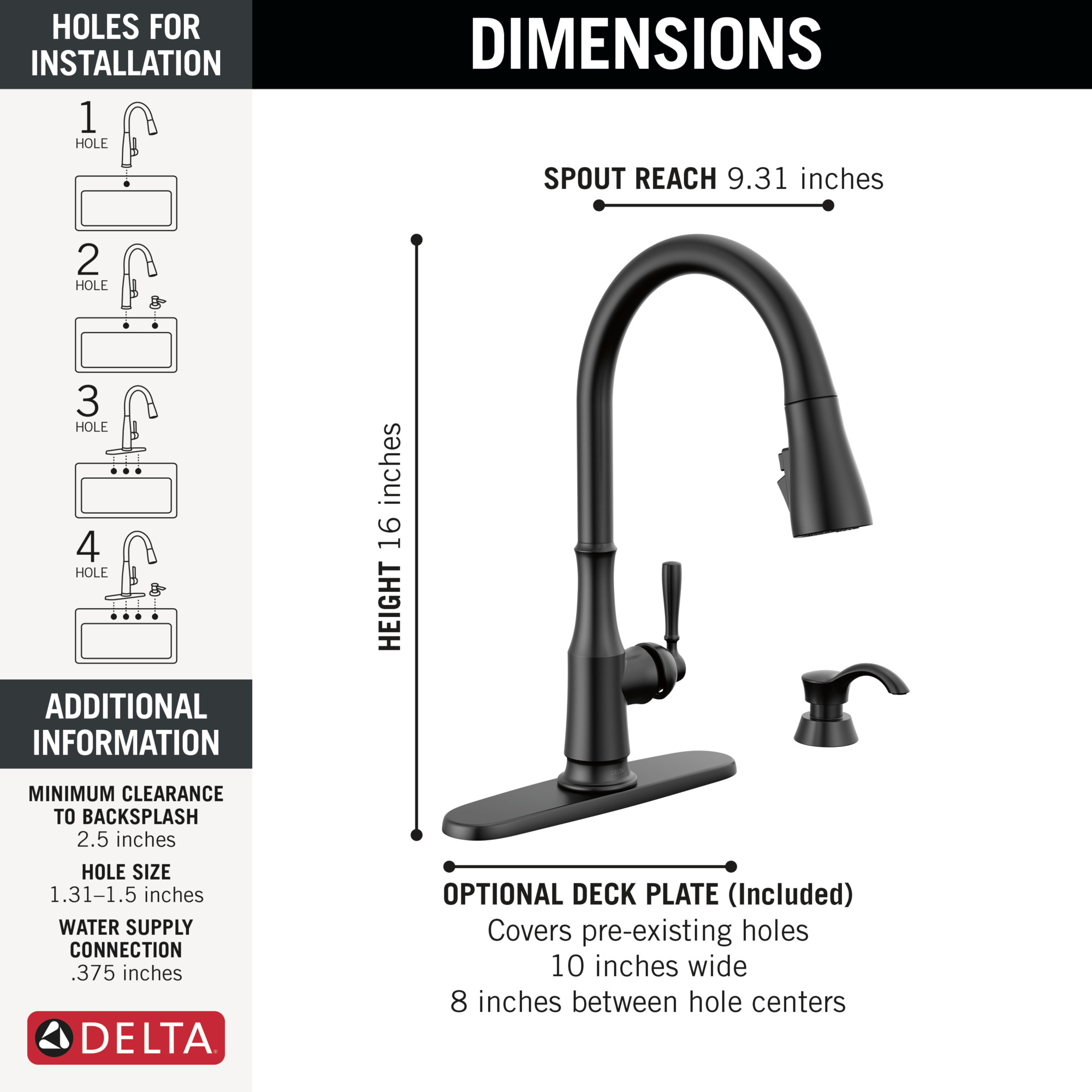 HOLES FOR INSTALLATION

1 HOLE

2 HOLE

3 HOLE

4 HOLE

ADDITIONAL INFORMATION

MINIMUM CLEARANCE TO BACKSPLASH
2.5 inches

HOLE SIZE
1.31–1.5 inches

WATER SUPPLY CONNECTION
.375 inches

DELTA

DIMENSIONS

SPOUT REACH 9.31 inches

HEIGHT 16 inches

DELTA

OPTIONAL DECK PLATE (Included)
Covers pre-existing holes
10 inches wide
8 inches between hole centers